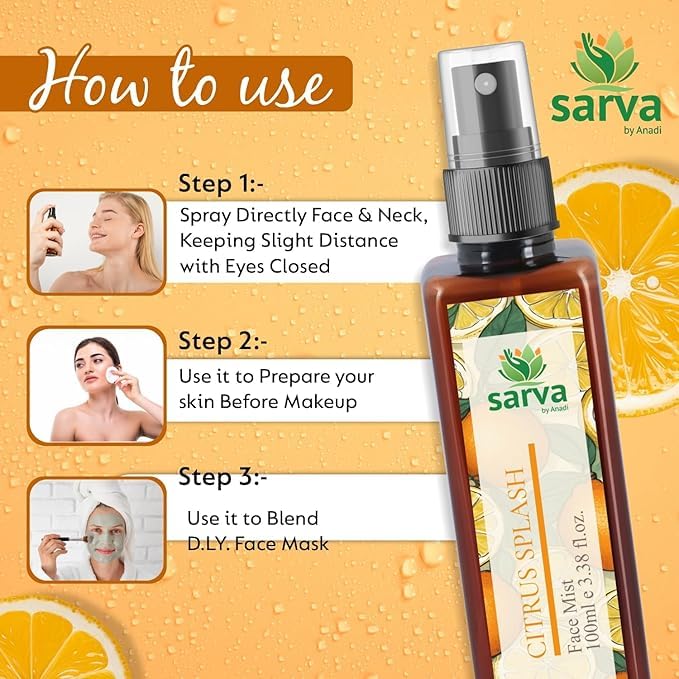 How to use

sarva
by Anadi

Step 1:-
Spray Directly Face & Neck, Keeping Slight Distance with Eyes Closed

Step 2:-
Use it to Prepare your skin Before Makeup

Step 3:-
Use it to Blend D.I.Y. Face Mask

sarva
by Anadi

CITRUS SPLASH
Face Mist
100ml e 3.38 fl.oz.