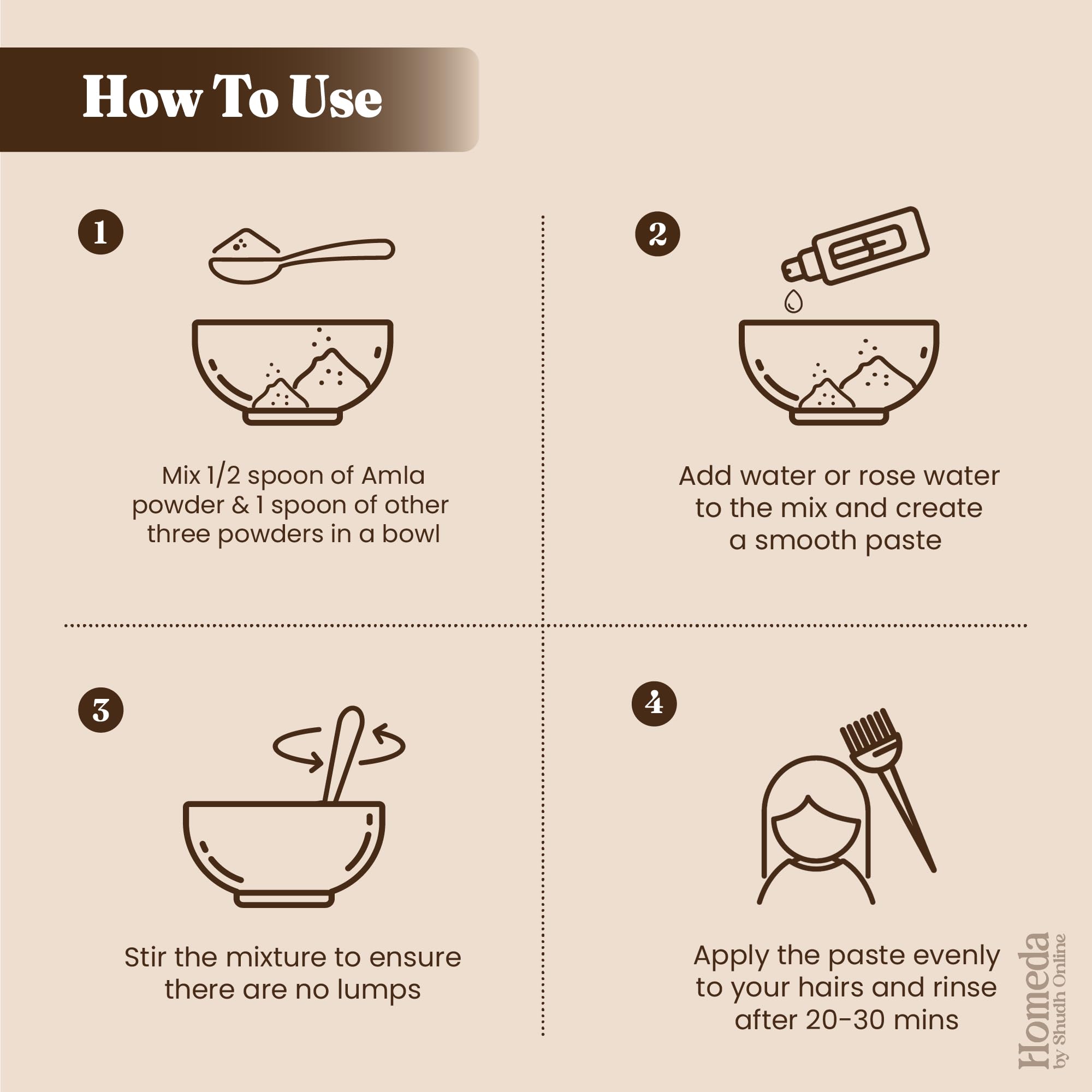 How To Use

1

Mix 1/2 spoon of Amla powder & 1 spoon of other three powders in a bowl

2

Add water or rose water to the mix and create a smooth paste

3

Stir the mixture to ensure there are no lumps

4

Apply the paste evenly to your hairs and rinse after 20-30 mins

Homeda
by Shudh Online