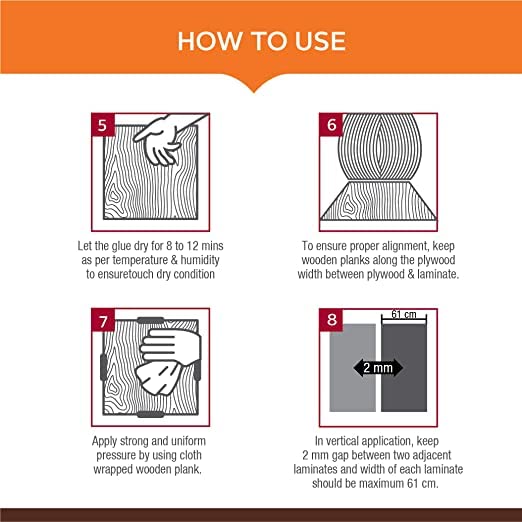 HOW TO USE

5

Let the glue dry for 8 to 12 mins as per temperature & humidity to ensuretouch dry condition

6

To ensure proper alignment, keep wooden planks along the plywood width between plywood & laminate.

7

Apply strong and uniform pressure by using cloth wrapped wooden plank.

8

61 cm

2 mm

In vertical application, keep 2 mm gap between two adjacent laminates and width of each laminate should be maximum 61 cm.