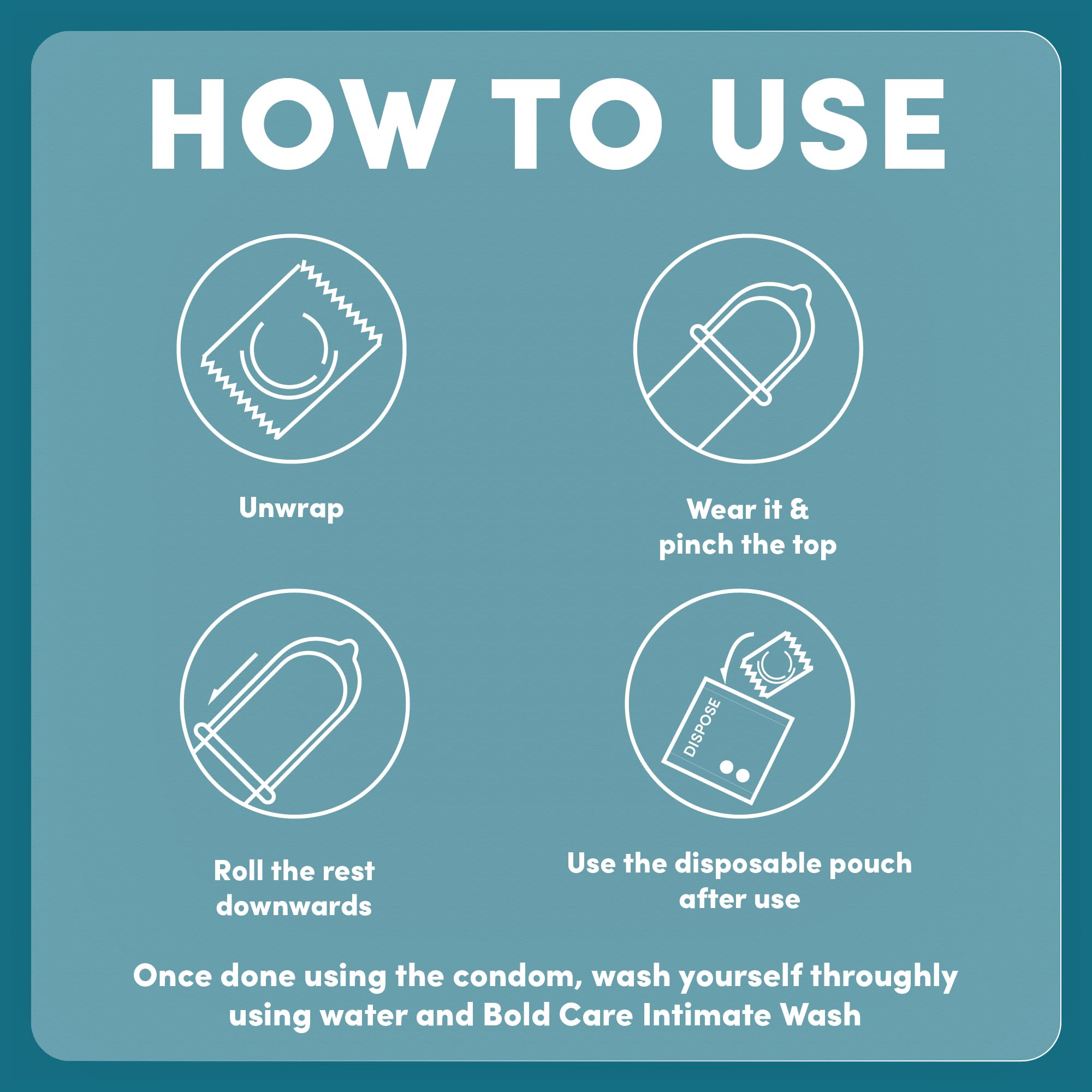 HOW TO USE

Unwrap

Wear it & pinch the top

Roll the rest downwards

DISPOSE

Use the disposable pouch after use

Once done using the condom, wash yourself throughly using water and Bold Care Intimate Wash