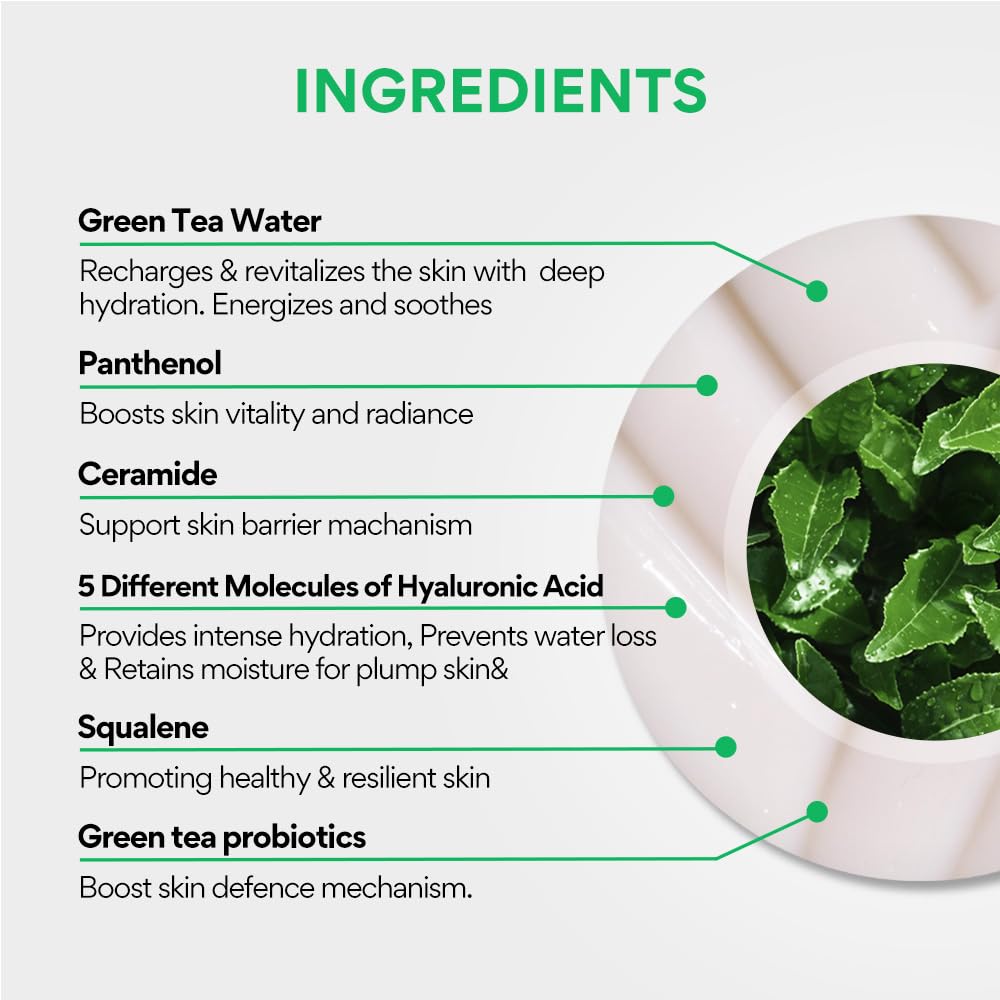 INGREDIENTS

Green Tea Water

Recharges & revitalizes the skin with deep hydration. Energizes and soothes

Panthenol

Boosts skin vitality and radiance

Ceramide

Support skin barrier machanism

5 Different Molecules of Hyaluronic Acid

Provides intense hydration, Prevents water loss & Retains moisture for plump skin&

Squalene

Promoting healthy & resilient skin

Green tea probiotics

Boost skin defence mechanism.