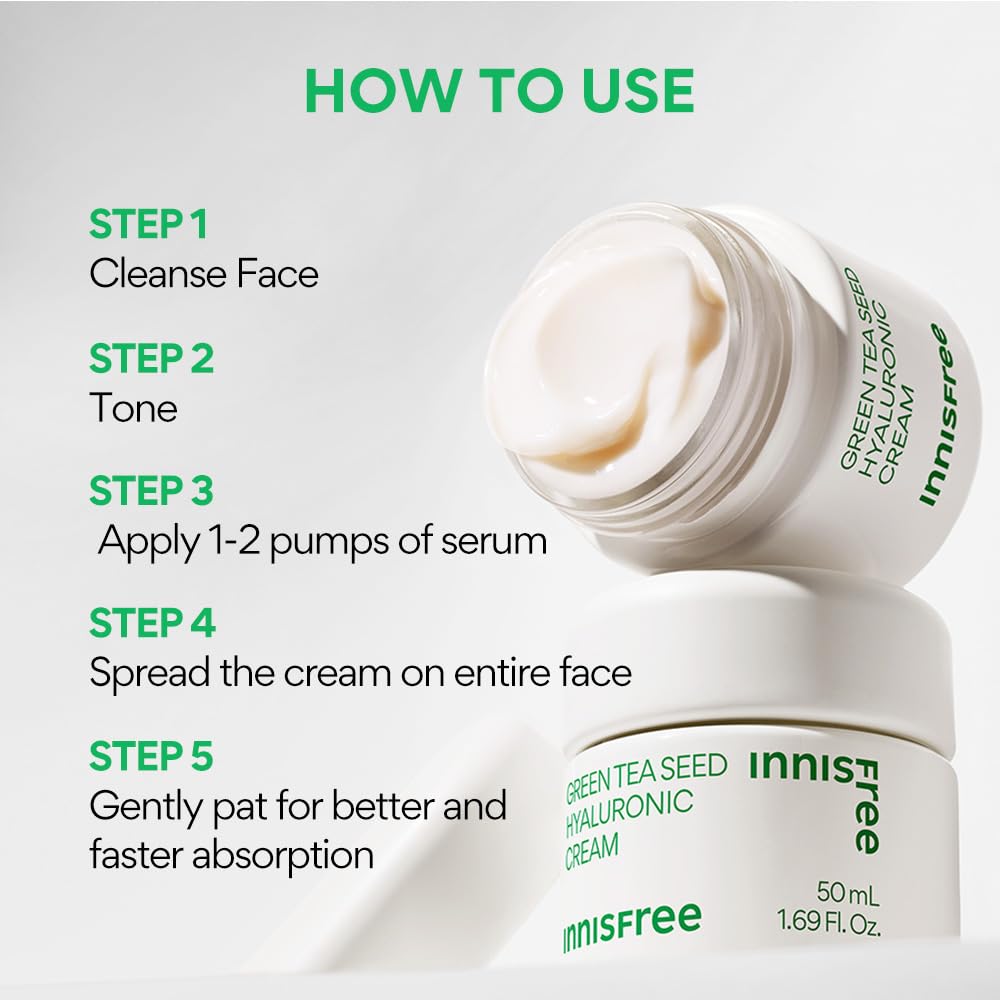 HOW TO USE

STEP 1
Cleanse Face

STEP 2
Tone

STEP 3
Apply 1-2 pumps of serum

STEP 4
Spread the cream on entire face

STEP 5
Gently pat for better and faster absorption

GREEN TEA SEED HYALURONIC CREAM
innisfree

GREEN TEA SEED HYALURONIC CREAM
innisfree
50 mL
1.69 Fl. Oz.
innisfree