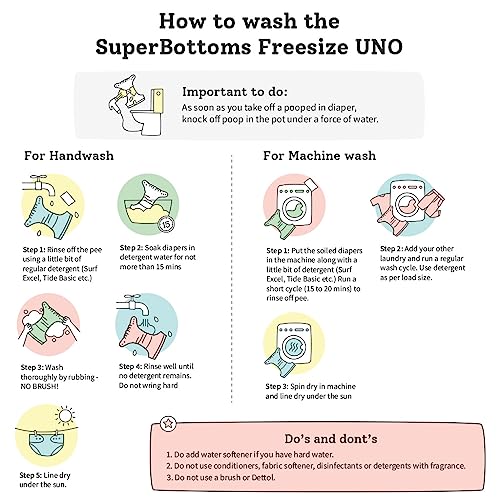 How to wash the SuperBottoms Freesize UNO

Important to do:
As soon as you take off a pooped in diaper, knock off poop in the pot under a force of water.

For Handwash

Step 1: Rinse off the pee using a little bit of regular detergent (Surf Excel, Tide Basic etc.)

15

Step 2: Soak diapers in detergent water for not more than 15 mins

Step 3: Wash thoroughly by rubbing - NO BRUSH!

Step 4: Rinse well until no detergent remains. Do not wring hard

Step 5: Line dry under the sun.

For Machine wash

Step 1: Put the soiled diapers in the machine along with a little bit of detergent (Surf Excel, Tide Basic etc.) Run a short cycle (15 to 20 mins) to rinse off pee.

Step 2: Add your other laundry and run a regular wash cycle. Use detergent as per load size.

Step 3: Spin dry in machine and line dry under the sun

Do's and dont's
1. Do add water softener if you have hard water.
2. Do not use conditioners, fabric softener, disinfectants or detergents with fragrance.
3. Do not use a brush or Dettol.