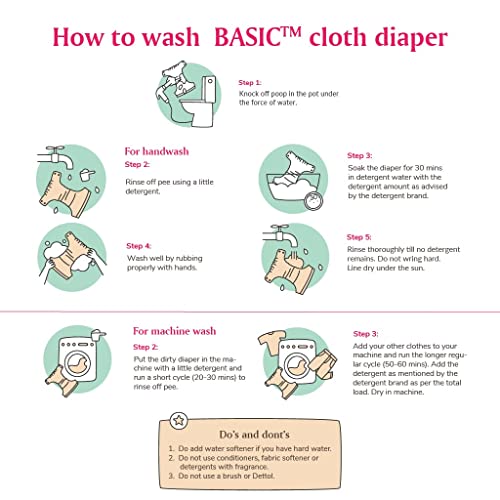 How to wash BASIC™ cloth diaper

Step 1:
Knock off poop in the pot under the force of water.

For handwash
Step 2:
Rinse off pee using a little detergent.

Step 3:
Soak the diaper for 30 mins in detergent water with the detergent amount as advised by the detergent brand.

Step 4:
Wash well by rubbing properly with hands.

Step 5:
Rinse thoroughly till no detergent remains. Do not wring hard. Line dry under the sun.

For machine wash
Step 2:
Put the dirty diaper in the machine with a little detergent and run a short cycle (20-30 mins) to rinse off pee.

Step 3:
Add your other clothes to your machine and run the longer regular cycle (50-60 mins). Add the detergent as mentioned by the detergent brand as per the total load. Dry in machine.

Do's and dont's
1. Do add water softener if you have hard water.
2. Do not use conditioners, fabric softener or detergents with fragrance.
3. Do not use a brush or Dettol.