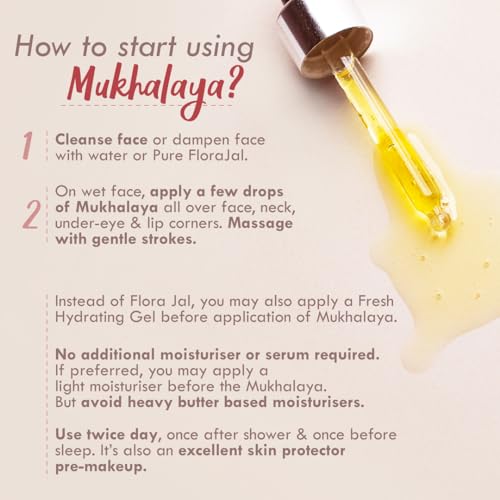 How to start using
Mukhalaya?

1 Cleanse face or dampen face with water or Pure FloraJal.

2 On wet face, apply a few drops of Mukhalaya all over face, neck, under-eye & lip corners. Massage with gentle strokes.

Instead of Flora Jal, you may also apply a Fresh Hydrating Gel before application of Mukhalaya.

No additional moisturiser or serum required. If preferred, you may apply a light moisturiser before the Mukhalaya. But avoid heavy butter based moisturisers.

Use twice day, once after shower & once before sleep. It's also an excellent skin protector pre-makeup.