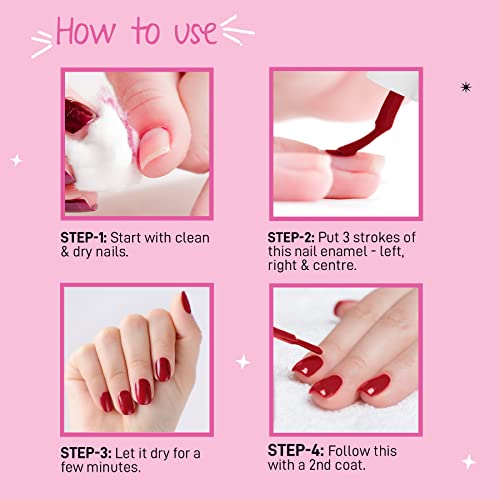 How to use

STEP-1: Start with clean & dry nails.

STEP-2: Put 3 strokes of this nail enamel - left, right & centre.

STEP-3: Let it dry for a few minutes.

STEP-4: Follow this with a 2nd coat.