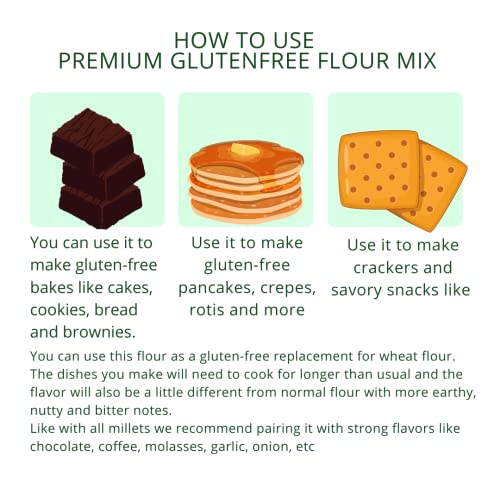 HOW TO USE
PREMIUM GLUTENFREE FLOUR MIX

You can use it to make gluten-free bakes like cakes, cookies, bread and brownies.

Use it to make gluten-free pancakes, crepes, rotis and more

Use it to make crackers and savory snacks like

You can use this flour as a gluten-free replacement for wheat flour. The dishes you make will need to cook for longer than usual and the flavor will also be a little different from normal flour with more earthy, nutty and bitter notes.
Like with all millets we recommend pairing it with strong flavors like chocolate, coffee, molasses, garlic, onion, etc