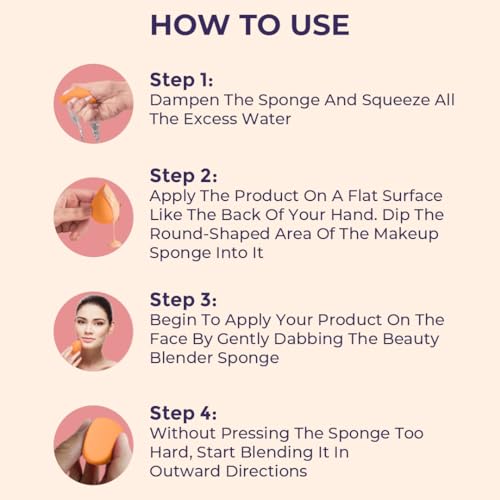 HOW TO USE

Step 1:
Dampen The Sponge And Squeeze All The Excess Water

Step 2:
Apply The Product On A Flat Surface Like The Back Of Your Hand. Dip The Round-Shaped Area Of The Makeup Sponge Into It

Step 3:
Begin To Apply Your Product On The Face By Gently Dabbing The Beauty Blender Sponge

Step 4:
Without Pressing The Sponge Too Hard, Start Blending It In Outward Directions