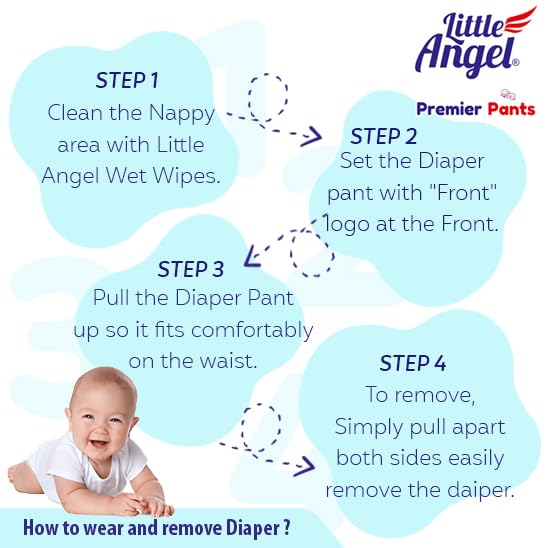 Little Angel®

Premier Pants

STEP 1
Clean the Nappy area with Little Angel Wet Wipes.

STEP 2
Set the Diaper pant with "Front" logo at the Front.

STEP 3
Pull the Diaper Pant up so it fits comfortably on the waist.

STEP 4
To remove, Simply pull apart both sides easily remove the daiper.

How to wear and remove Diaper ?