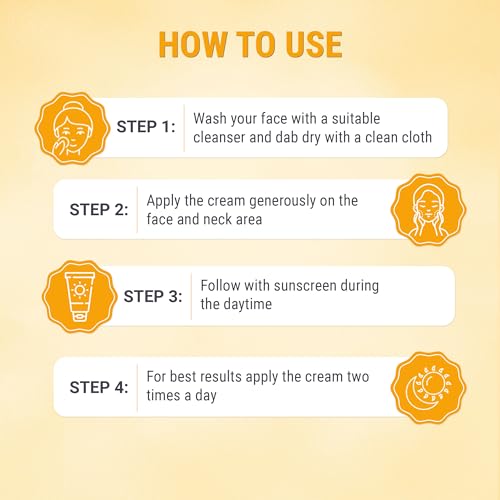 HOW TO USE

STEP 1: Wash your face with a suitable cleanser and dab dry with a clean cloth

STEP 2: Apply the cream generously on the face and neck area

STEP 3: Follow with sunscreen during the daytime

STEP 4: For best results apply the cream two times a day