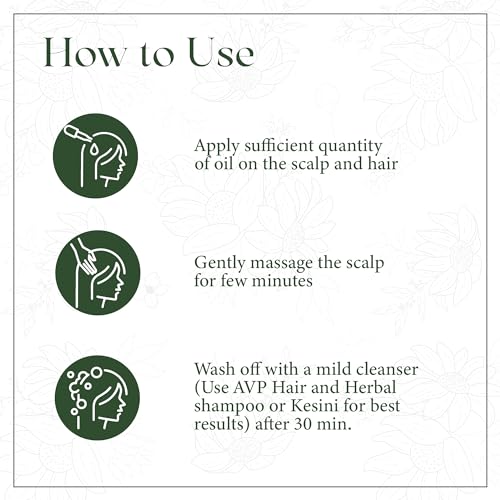 How to Use

Apply sufficient quantity of oil on the scalp and hair

Gently massage the scalp for few minutes

Wash off with a mild cleanser (Use AVP Hair and Herbal shampoo or Kesini for best results) after 30 min.