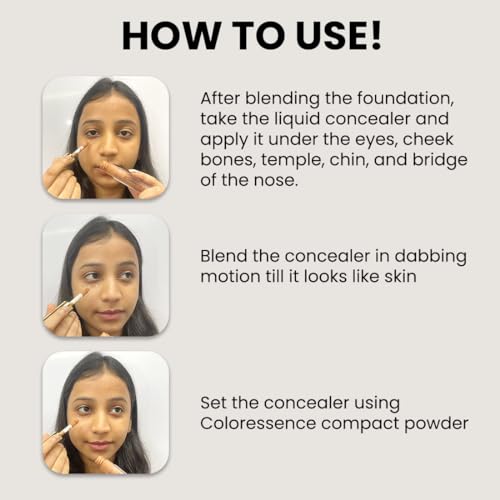 HOW TO USE!

After blending the foundation, take the liquid concealer and apply it under the eyes, cheek bones, temple, chin, and bridge of the nose.

Blend the concealer in dabbing motion till it looks like skin

Set the concealer using Coloressence compact powder