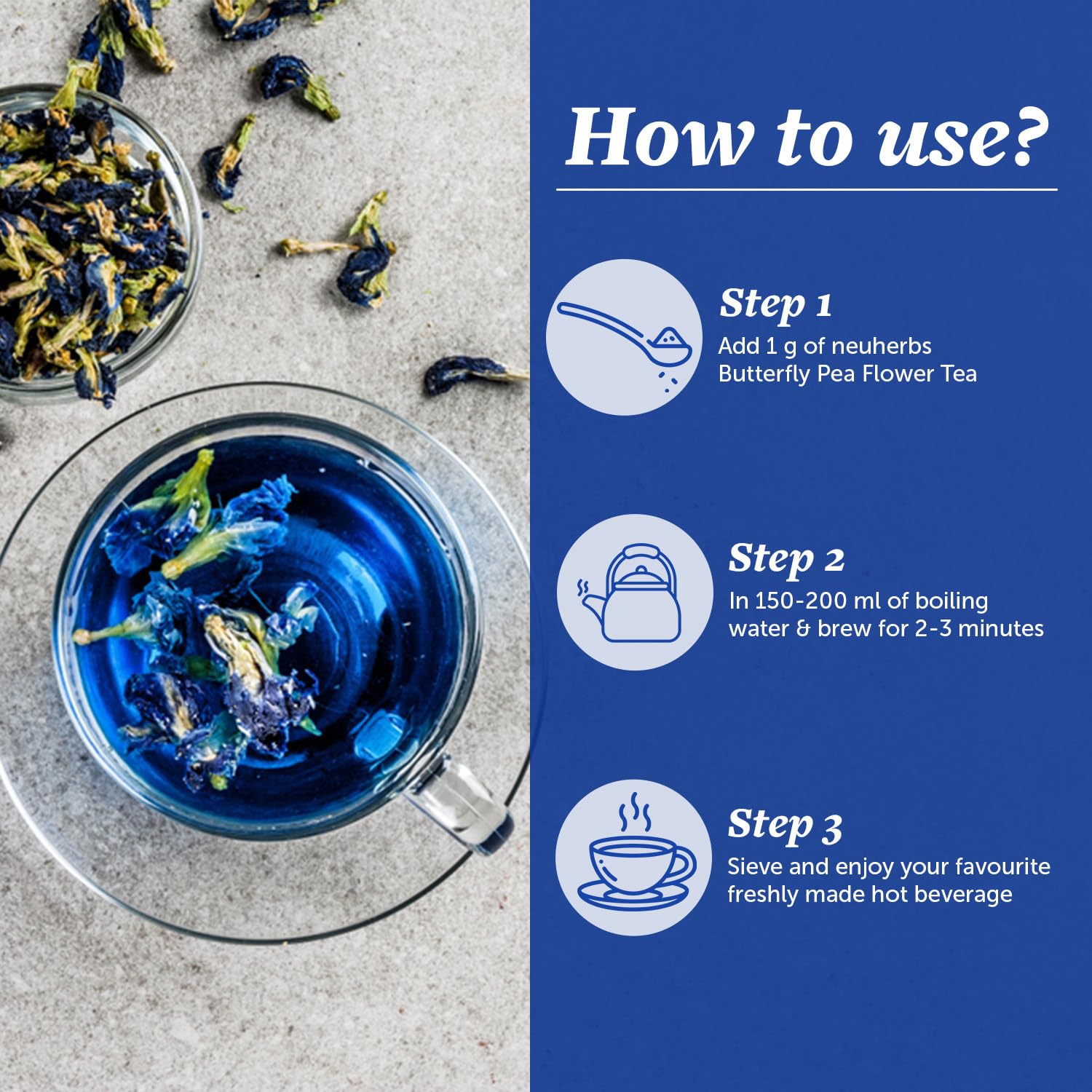 How to use?

Step 1
Add 1 g of neuherbs Butterfly Pea Flower Tea

Step 2
In 150-200 ml of boiling water & brew for 2-3 minutes

Step 3
Sieve and enjoy your favourite freshly made hot beverage