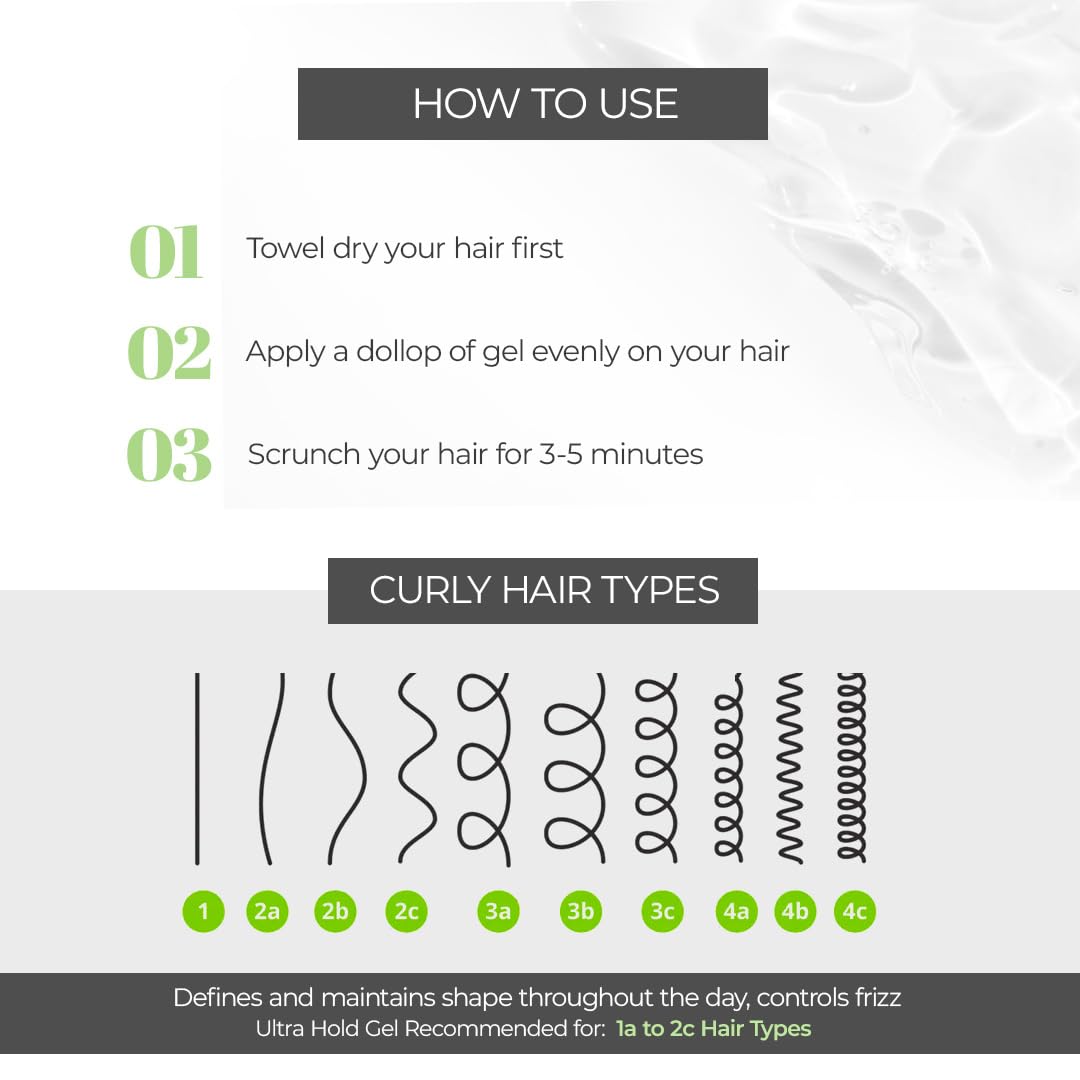 HOW TO USE

01 Towel dry your hair first

02 Apply a dollop of gel evenly on your hair

03 Scrunch your hair for 3-5 minutes

CURLY HAIR TYPES

1 2a 2b 2c 3a 3b 3c 4a 4b 4c

Defines and maintains shape throughout the day, controls frizz
Ultra Hold Gel Recommended for: 1a to 2c Hair Types