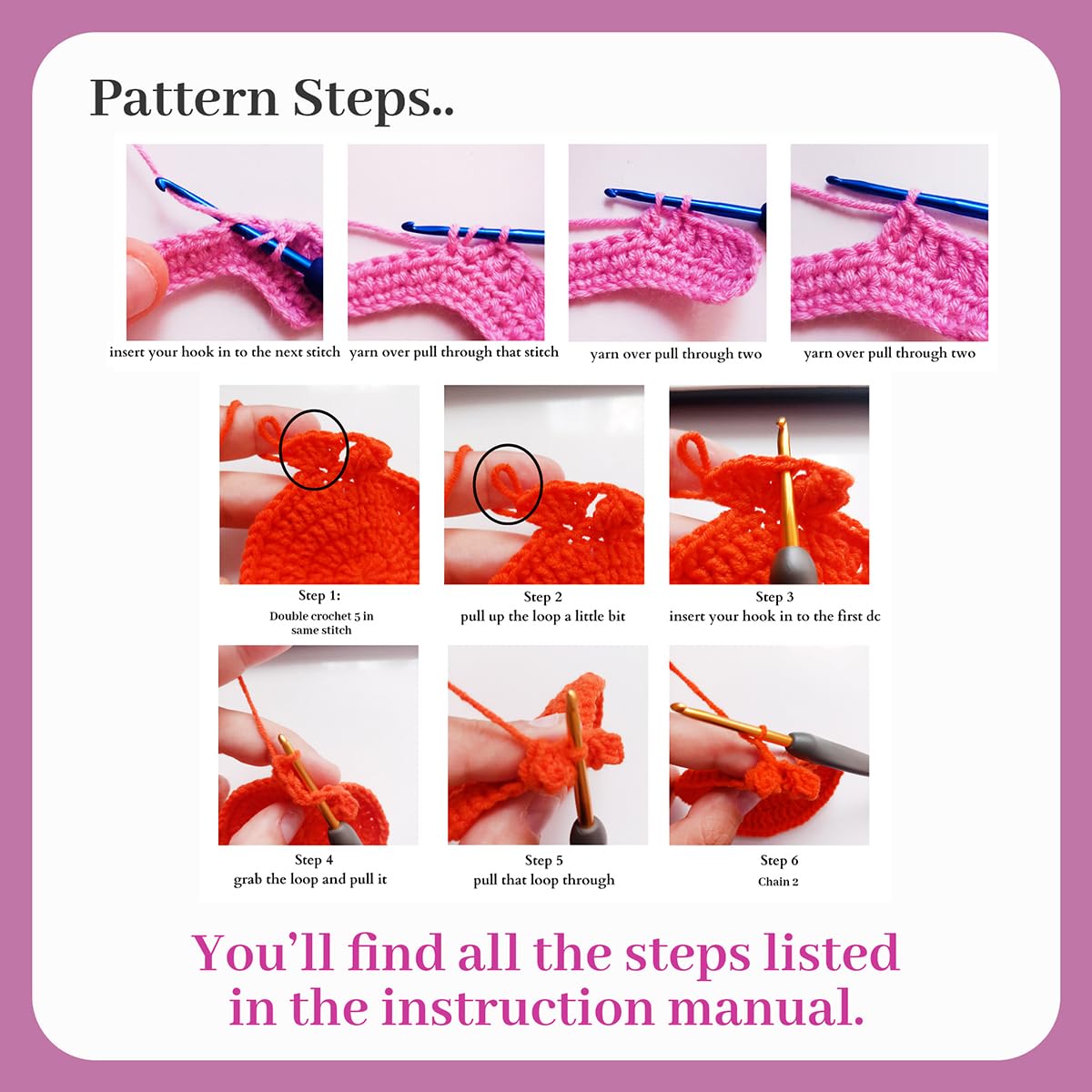 Pattern Steps..

insert your hook in to the next stitch

yarn over pull through that stitch

yarn over pull through two

yarn over pull through two

Step 1:
Double crochet 5 in same stitch

Step 2
pull up the loop a little bit

Step 3
insert your hook in to the first dc

Step 4
grab the loop and pull it

Step 5
pull that loop through

Step 6
Chain 2

You'll find all the steps listed in the instruction manual.