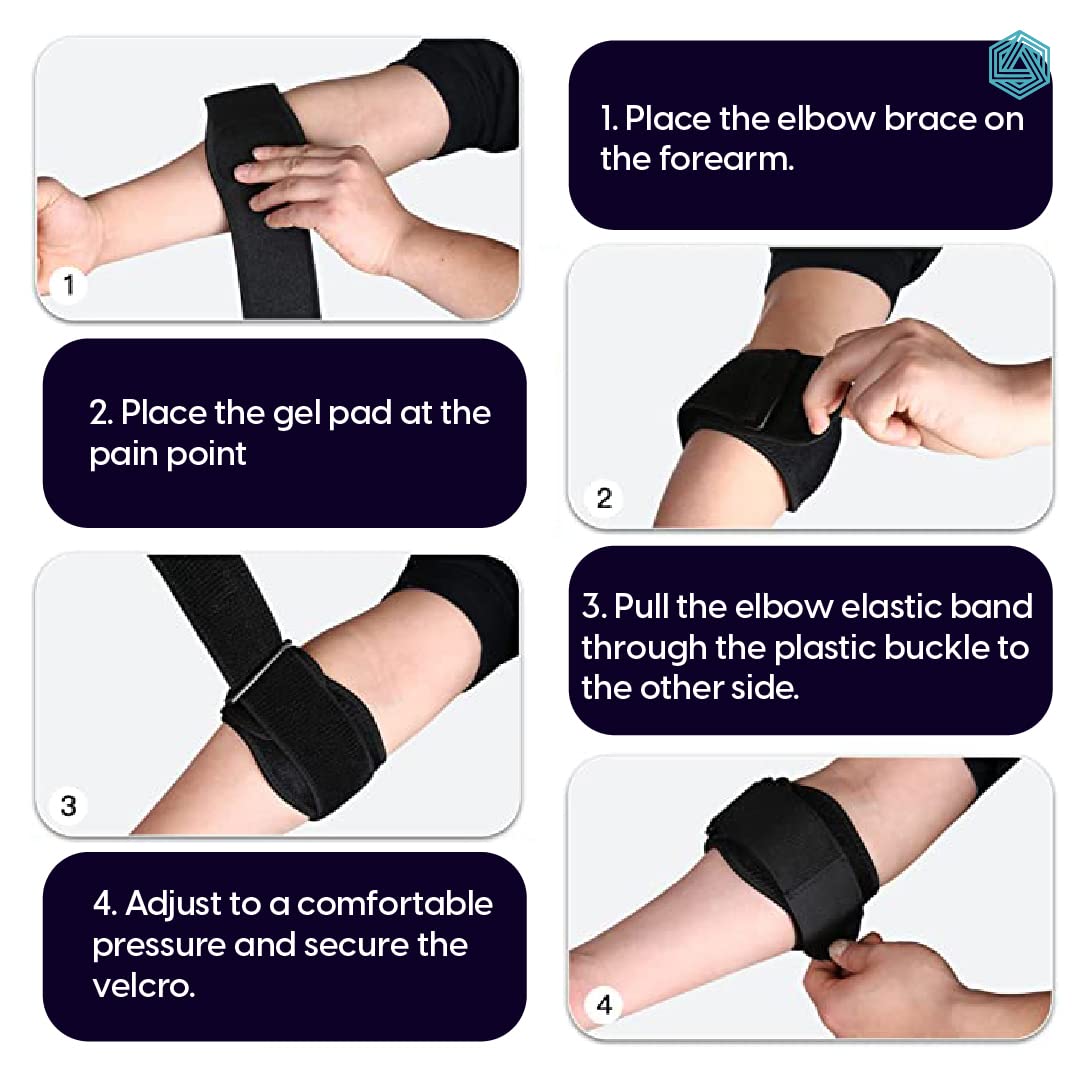 1

1. Place the elbow brace on the forearm.

2. Place the gel pad at the pain point

2

3

3. Pull the elbow elastic band through the plastic buckle to the other side.

4. Adjust to a comfortable pressure and secure the velcro.

4