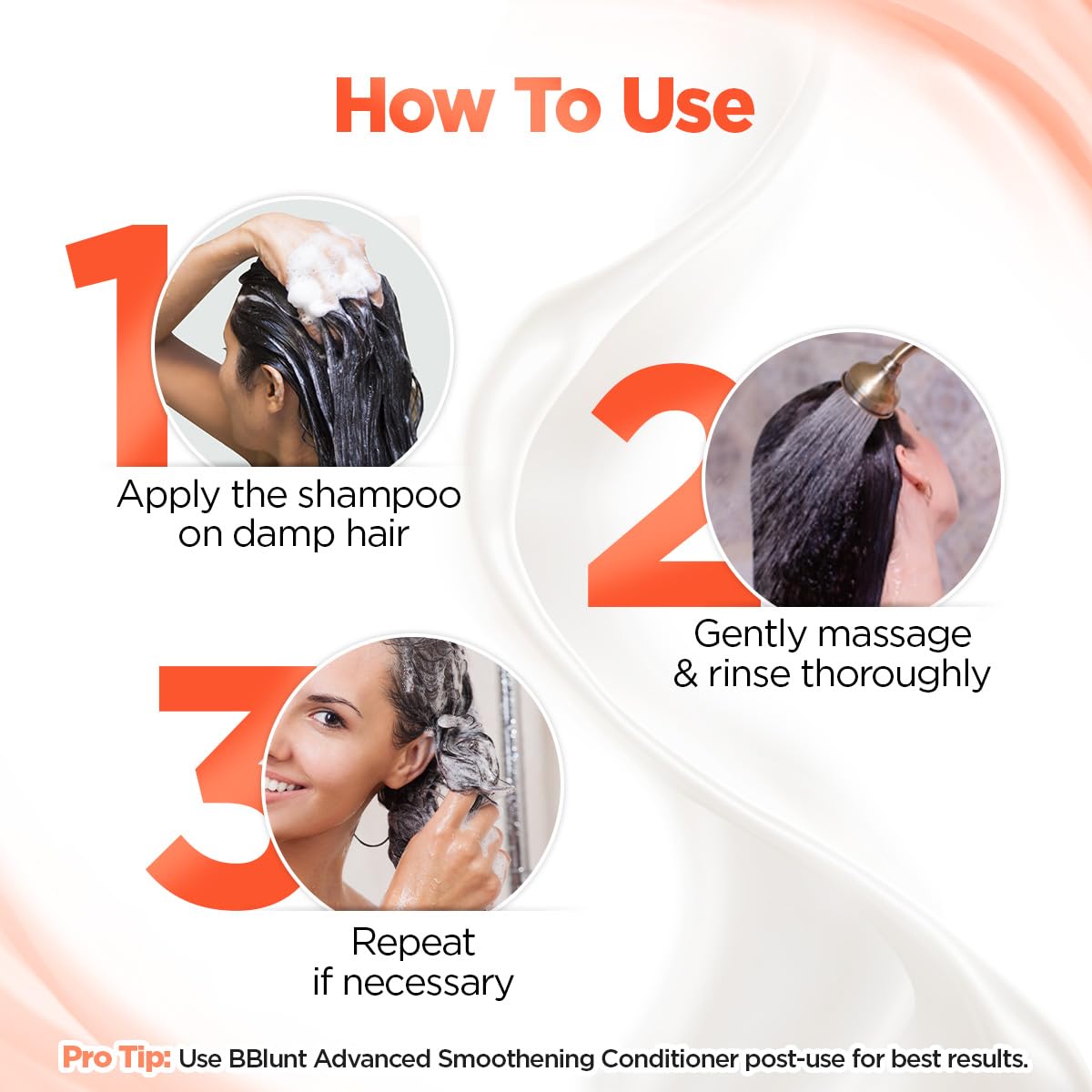 How To Use

1

Apply the shampoo on damp hair

2

Gently massage & rinse thoroughly

3

Repeat if necessary

Pro Tip: Use BBlunt Advanced Smoothening Conditioner post-use for best results.