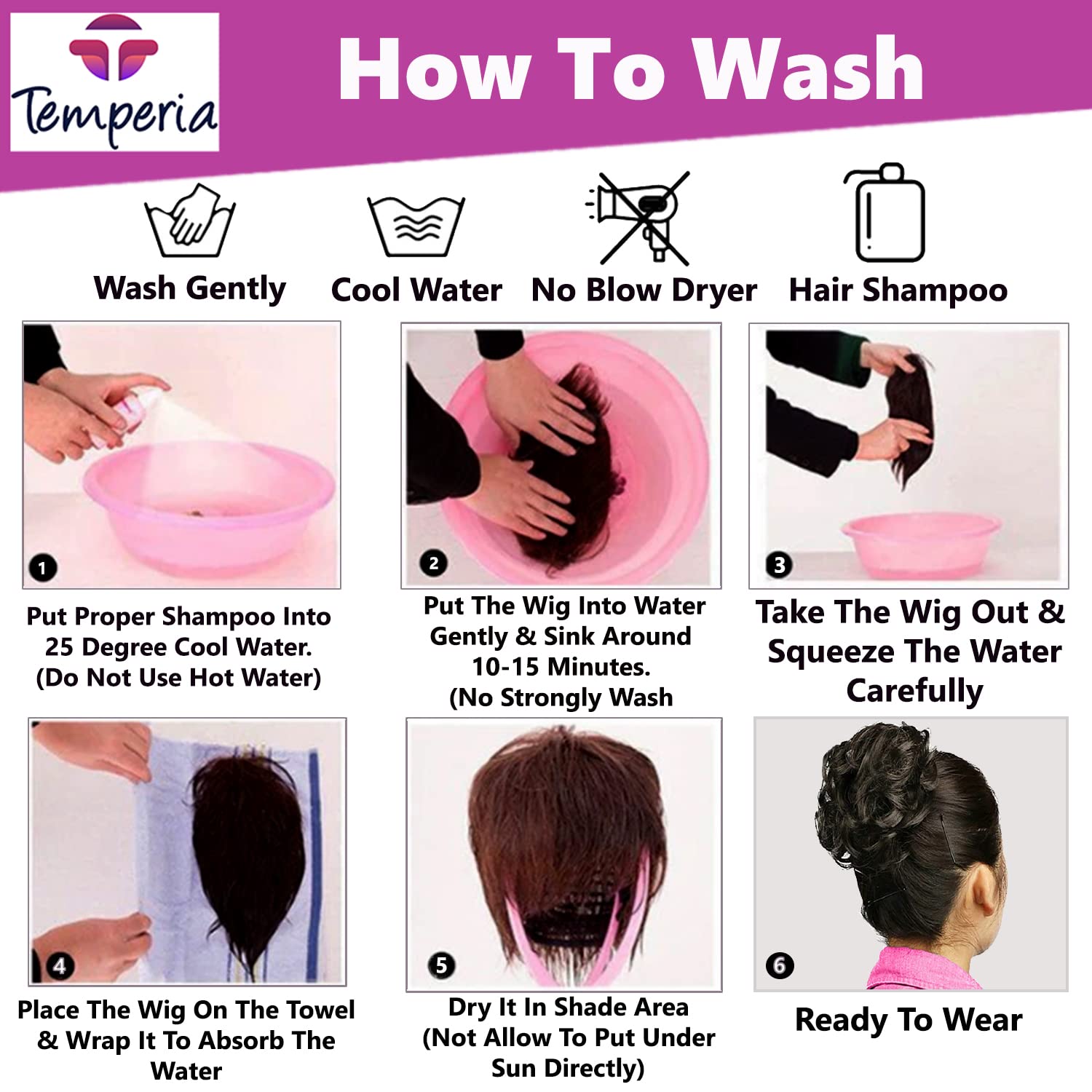 Temperia

How To Wash

Wash Gently
Cool Water
No Blow Dryer
Hair Shampoo

1
Put Proper Shampoo Into 25 Degree Cool Water. (Do Not Use Hot Water)

2
Put The Wig Into Water Gently & Sink Around 10-15 Minutes. (No Strongly Wash

3
Take The Wig Out & Squeeze The Water Carefully

4
Place The Wig On The Towel & Wrap It To Absorb The Water

5
Dry It In Shade Area (Not Allow To Put Under Sun Directly)

6
Ready To Wear