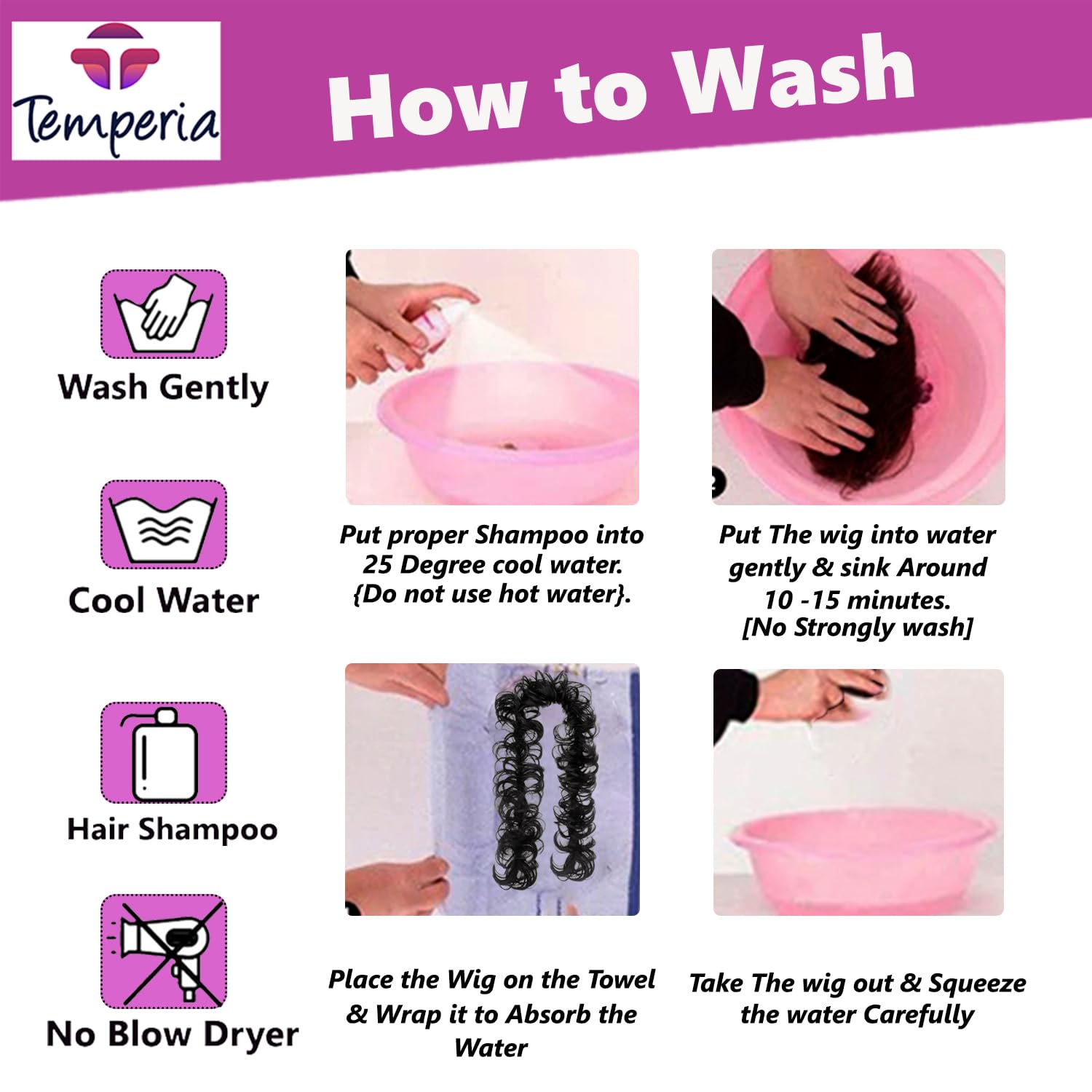 Temperia

How to Wash

Wash Gently

Cool Water

Hair Shampoo

No Blow Dryer

Put proper Shampoo into 25 Degree cool water. {Do not use hot water}.

Put The wig into water gently & sink Around 10 -15 minutes. [No Strongly wash]

Place the Wig on the Towel & Wrap it to Absorb the Water

Take The wig out & Squeeze the water Carefully