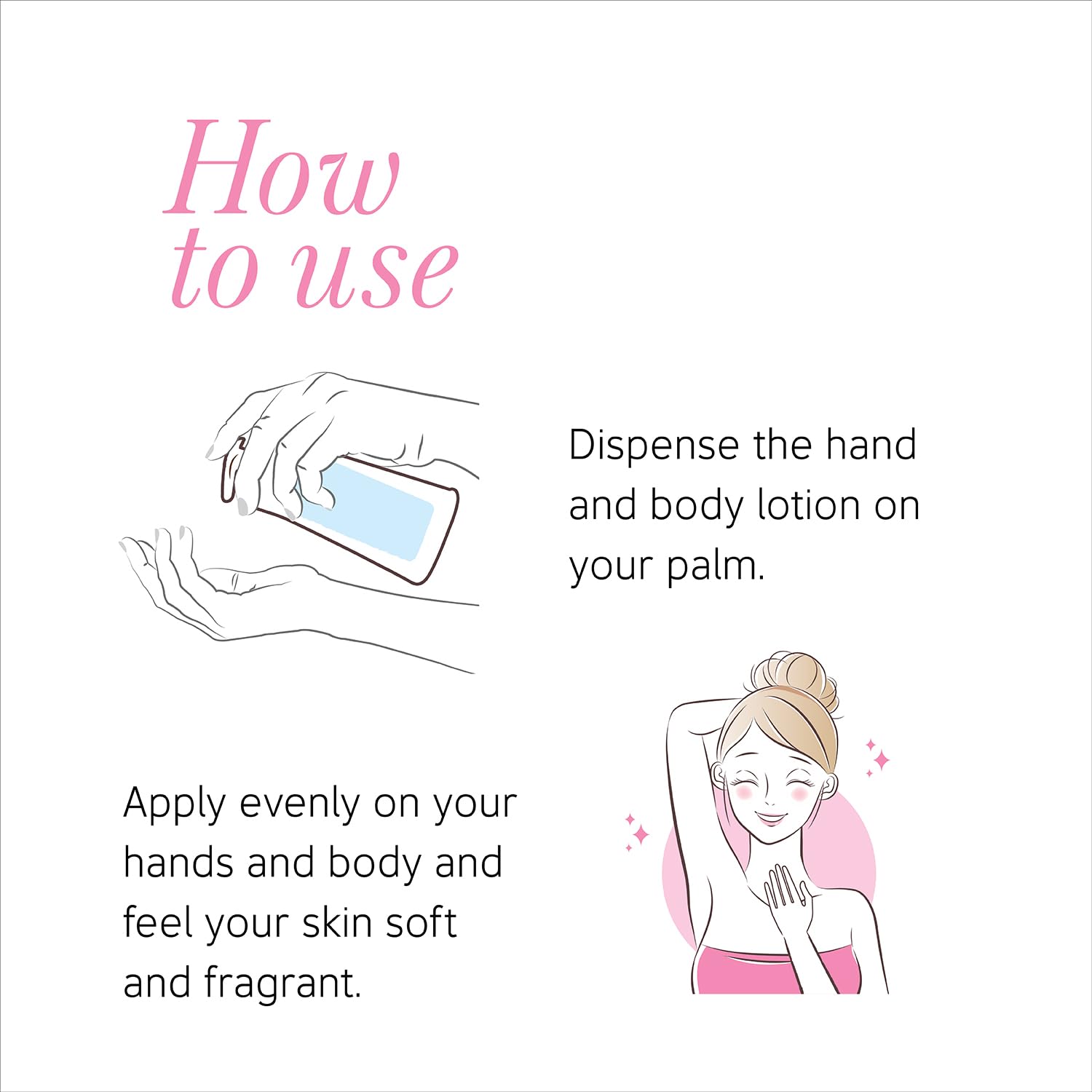 How to use

Dispense the hand and body lotion on your palm.

Apply evenly on your hands and body and feel your skin soft and fragrant.