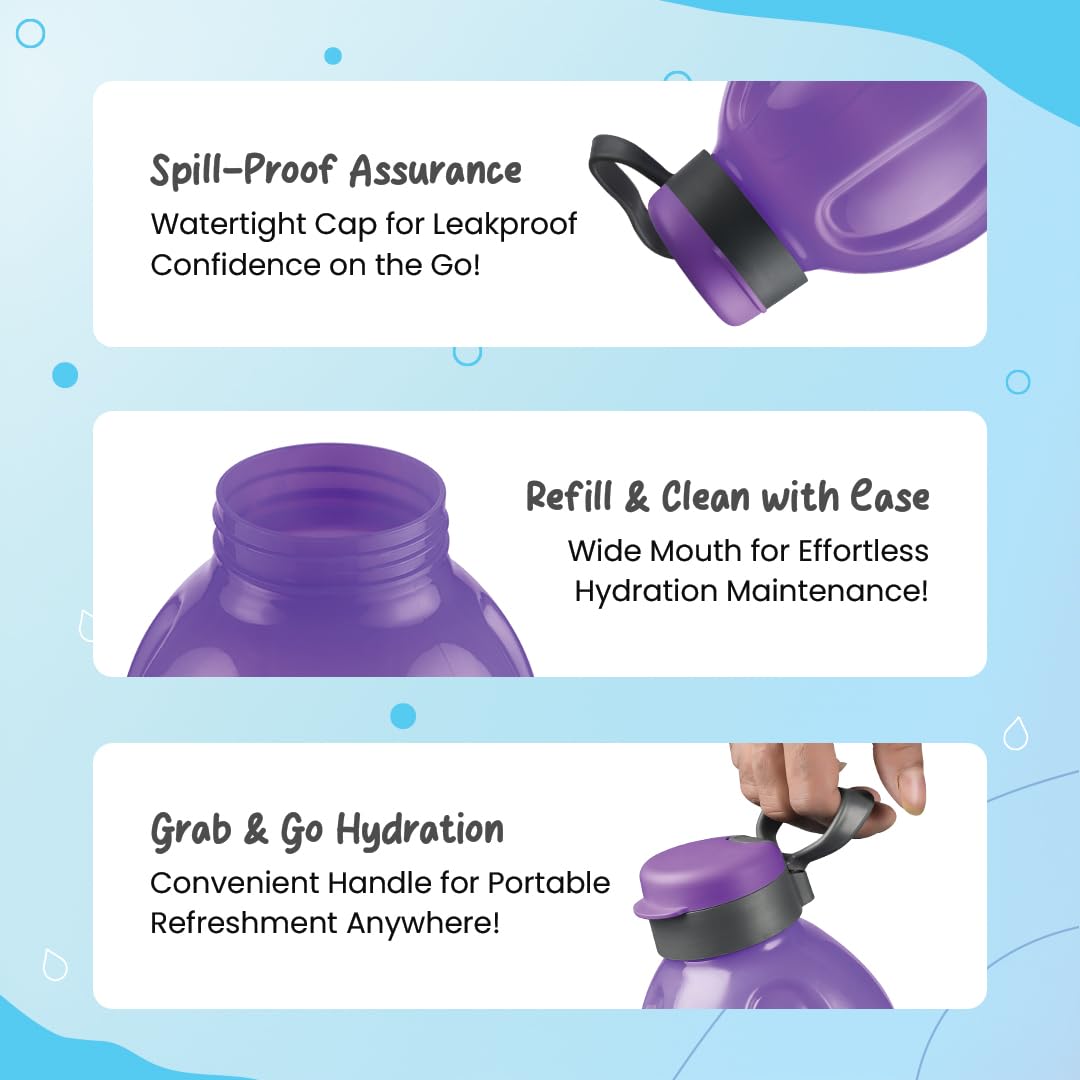 Spill-Proof Assurance
Watertight Cap for Leakproof Confidence on the Go!

Refill & Clean with Ease
Wide Mouth for Effortless Hydration Maintenance!

Grab & Go Hydration
Convenient Handle for Portable Refreshment Anywhere!