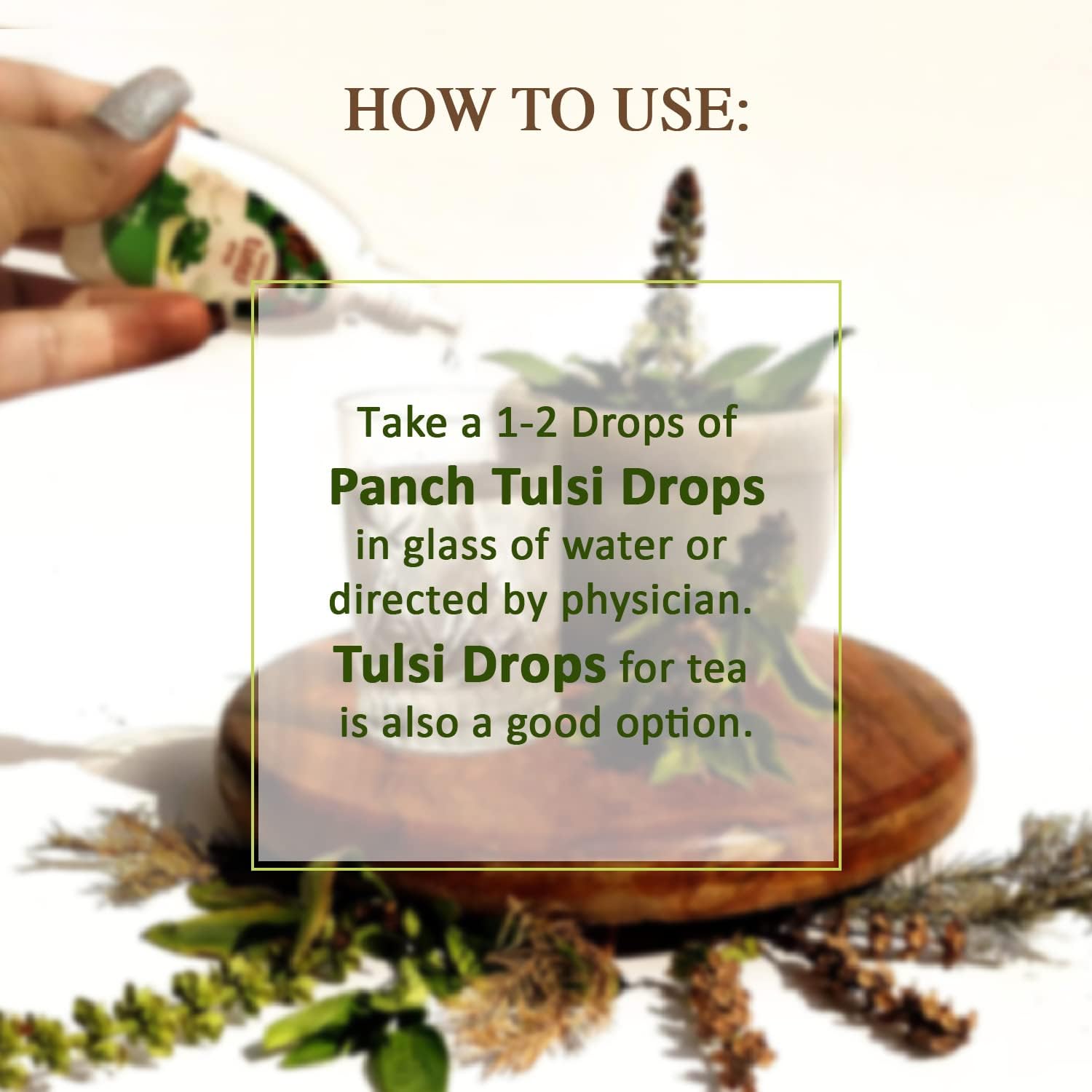 HOW TO USE:

Take a 1-2 Drops of Panch Tulsi Drops in glass of water or directed by physician. Tulsi Drops for tea is also a good option.