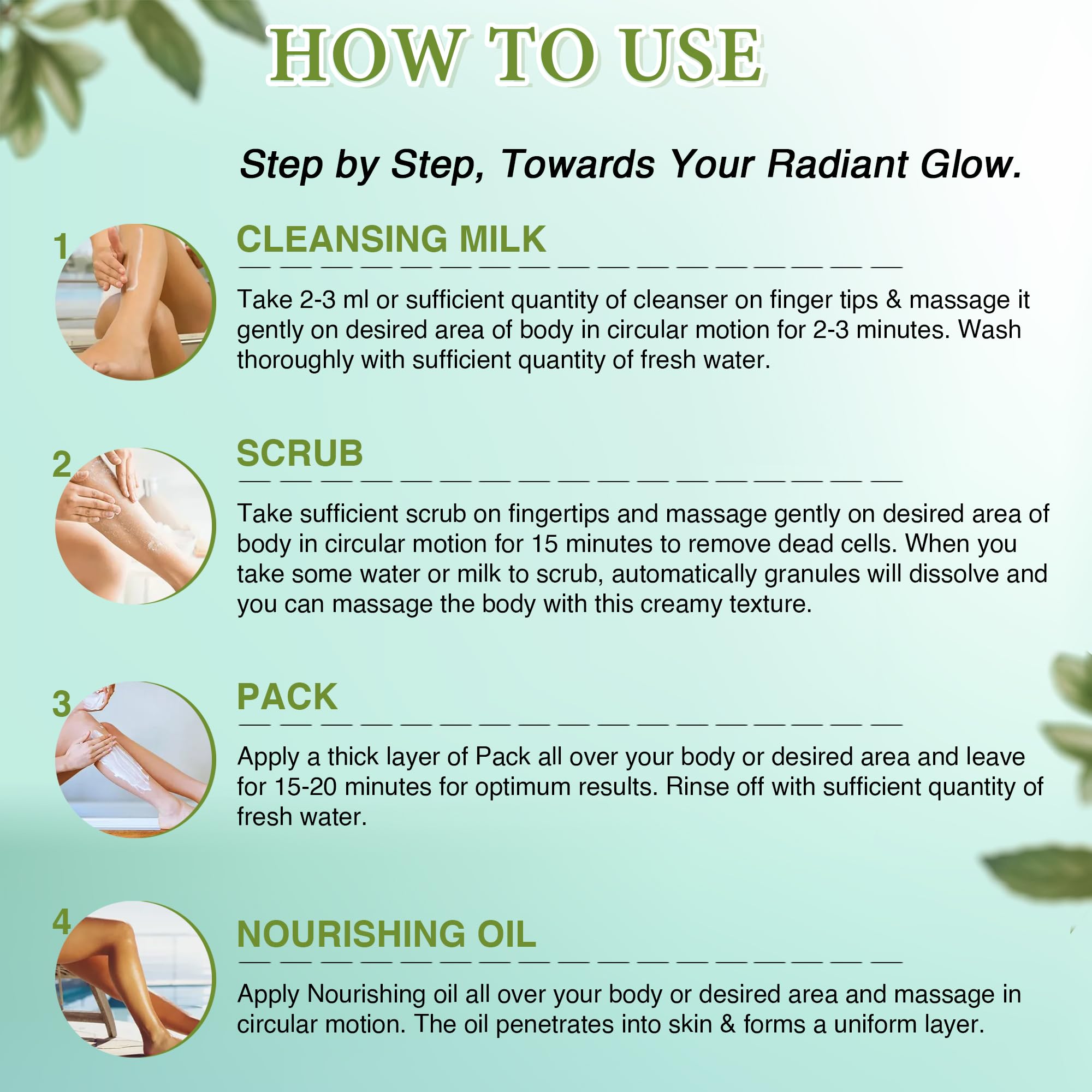 HOW TO USE

Step by Step, Towards Your Radiant Glow.

1

CLEANSING MILK

Take 2-3 ml or sufficient quantity of cleanser on finger tips & massage it gently on desired area of body in circular motion for 2-3 minutes. Wash thoroughly with sufficient quantity of fresh water.

2

SCRUB

Take sufficient scrub on fingertips and massage gently on desired area of body in circular motion for 15 minutes to remove dead cells. When you take some water or milk to scrub, automatically granules will dissolve and you can massage the body with this creamy texture.

3

PACK

Apply a thick layer of Pack all over your body or desired area and leave for 15-20 minutes for optimum results. Rinse off with sufficient quantity of fresh water.

4

NOURISHING OIL

Apply Nourishing oil all over your body or desired area and massage in circular motion. The oil penetrates into skin & forms a uniform layer.