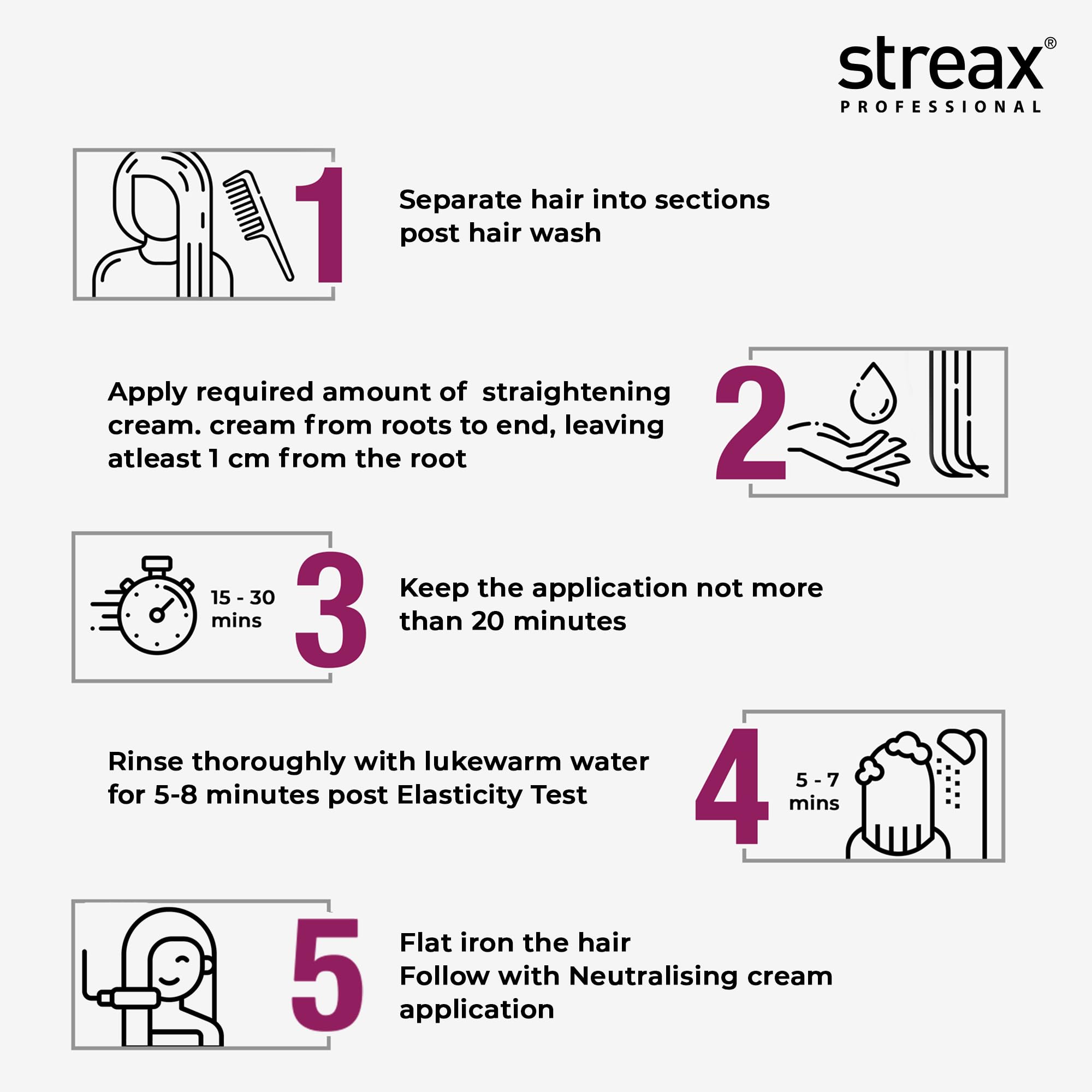 streax®
PROFESSIONAL

1

Separate hair into sections post hair wash

Apply required amount of straightening cream. cream from roots to end, leaving atleast 1 cm from the root

2

15 - 30 mins

3

Keep the application not more than 20 minutes

Rinse thoroughly with lukewarm water for 5-8 minutes post Elasticity Test

4

5 - 7 mins

5

Flat iron the hair
Follow with Neutralising cream application