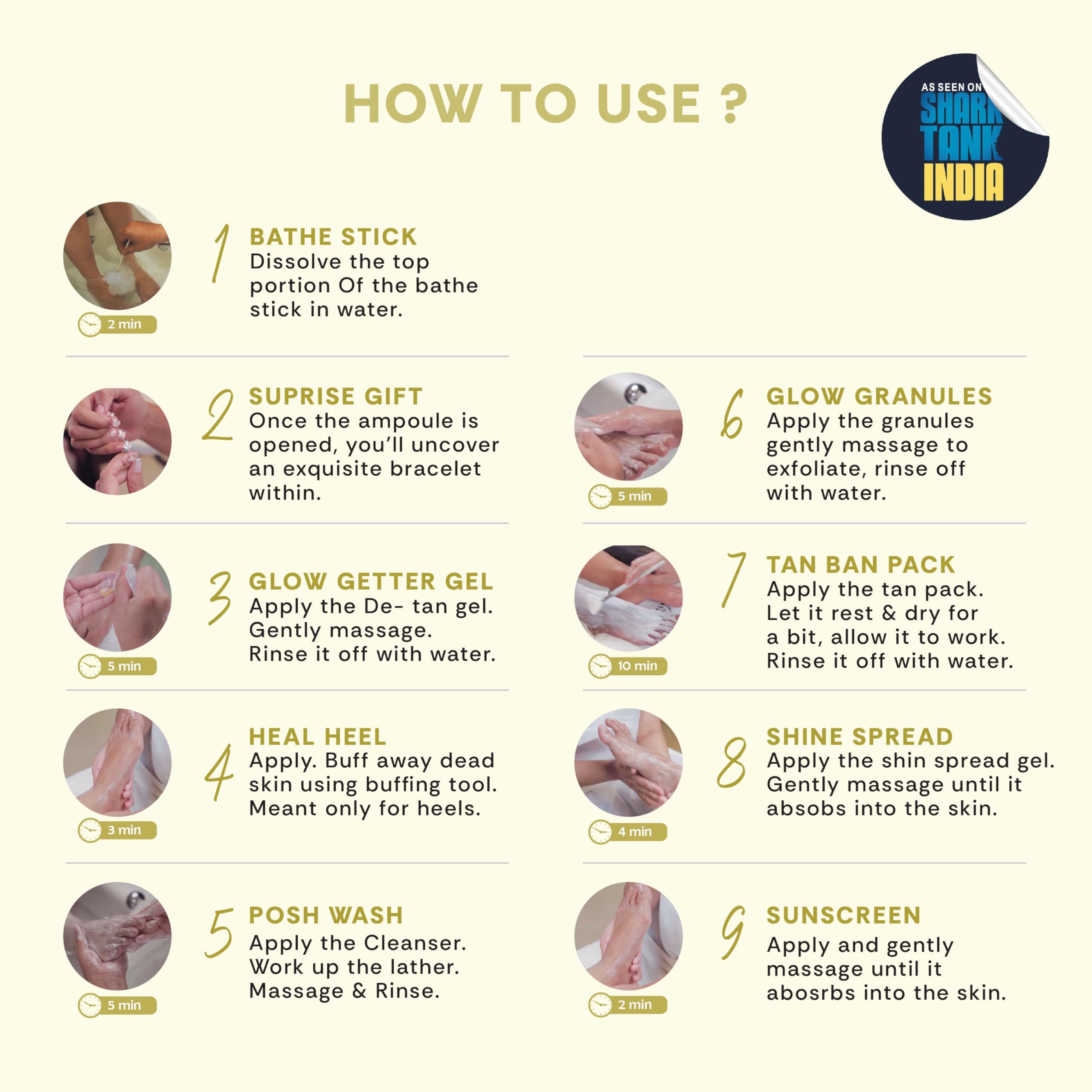 HOW TO USE ?

AS SEEN ON SHARK TANK INDIA

2 min

1 BATHE STICK
Dissolve the top portion Of the bathe stick in water.

2 SUPRISE GIFT
Once the ampoule is opened, you'll uncover an exquisite bracelet within.

5 min

3 GLOW GETTER GEL
Apply the De- tan gel. Gently massage. Rinse it off with water.

3 min

4 HEAL HEEL
Apply. Buff away dead skin using buffing tool. Meant only for heels.

5 min

5 POSH WASH
Apply the Cleanser. Work up the lather. Massage & Rinse.

5 min

6 GLOW GRANULES
Apply the granules gently massage to exfoliate, rinse off with water.

10 min

7 TAN BAN PACK
Apply the tan pack. Let it rest & dry for a bit, allow it to work. Rinse it off with water.

4 min

8 SHINE SPREAD
Apply the shin spread gel. Gently massage until it absobs into the skin.

2 min

9 SUNSCREEN
Apply and gently massage until it abosrbs into the skin.