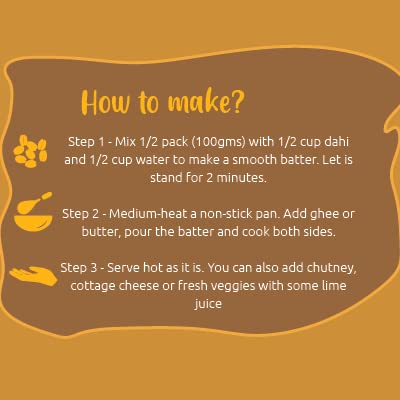 How to make?

Step 1 - Mix 1/2 pack (100gms) with 1/2 cup dahi and 1/2 cup water to make a smooth batter. Let is stand for 2 minutes.

Step 2 - Medium-heat a non-stick pan. Add ghee or butter, pour the batter and cook both sides.

Step 3 - Serve hot as it is. You can also add chutney, cottage cheese or fresh veggies with some lime juice