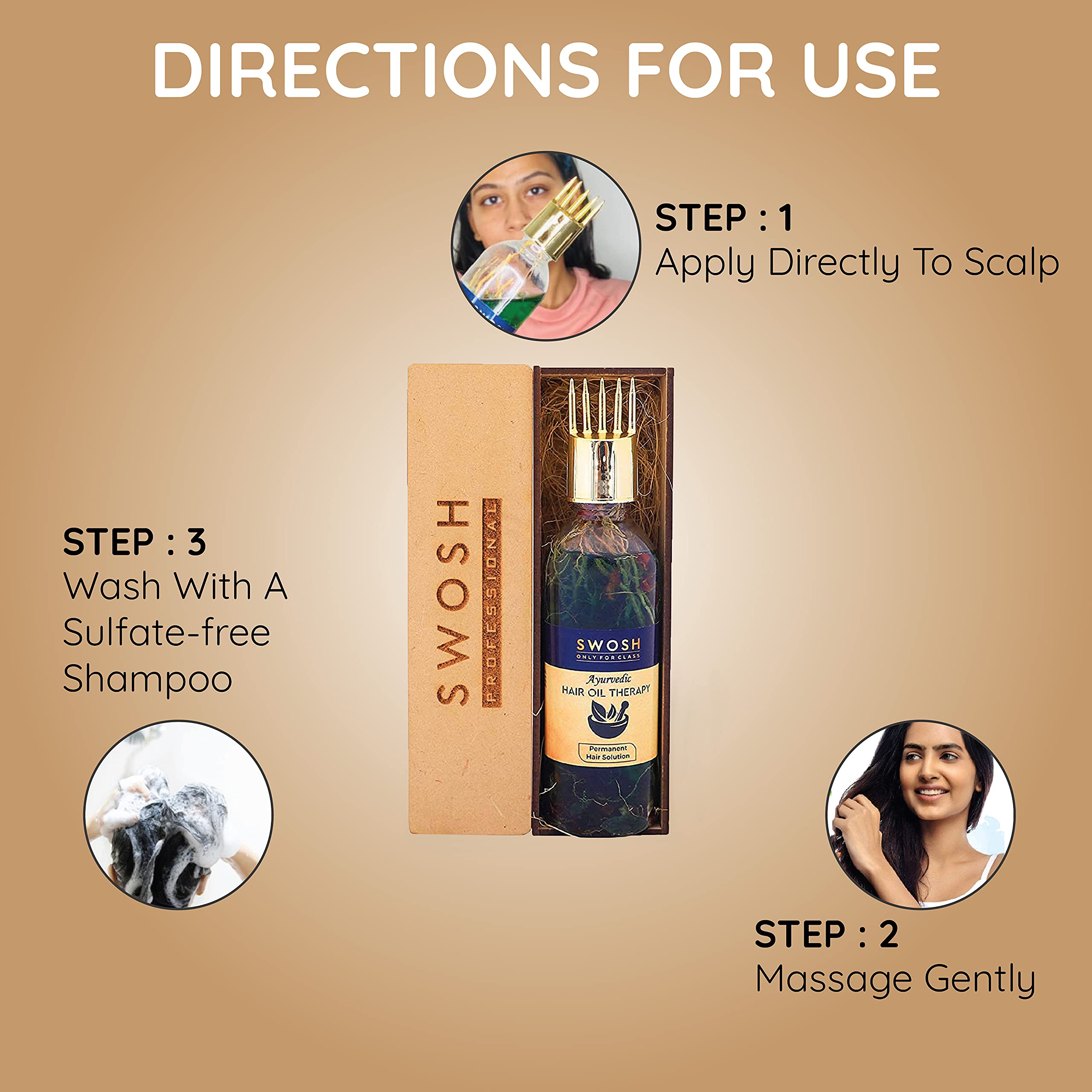 DIRECTIONS FOR USE

STEP : 1
Apply Directly To Scalp

STEP : 3
Wash With A Sulfate-free Shampoo

SWOSH
PROFESSIONAL

SWOSH
ONLY FOR CLASS
Ayurvedic
HAIR OIL THERAPY
Permanent Hair Solution

STEP : 2
Massage Gently