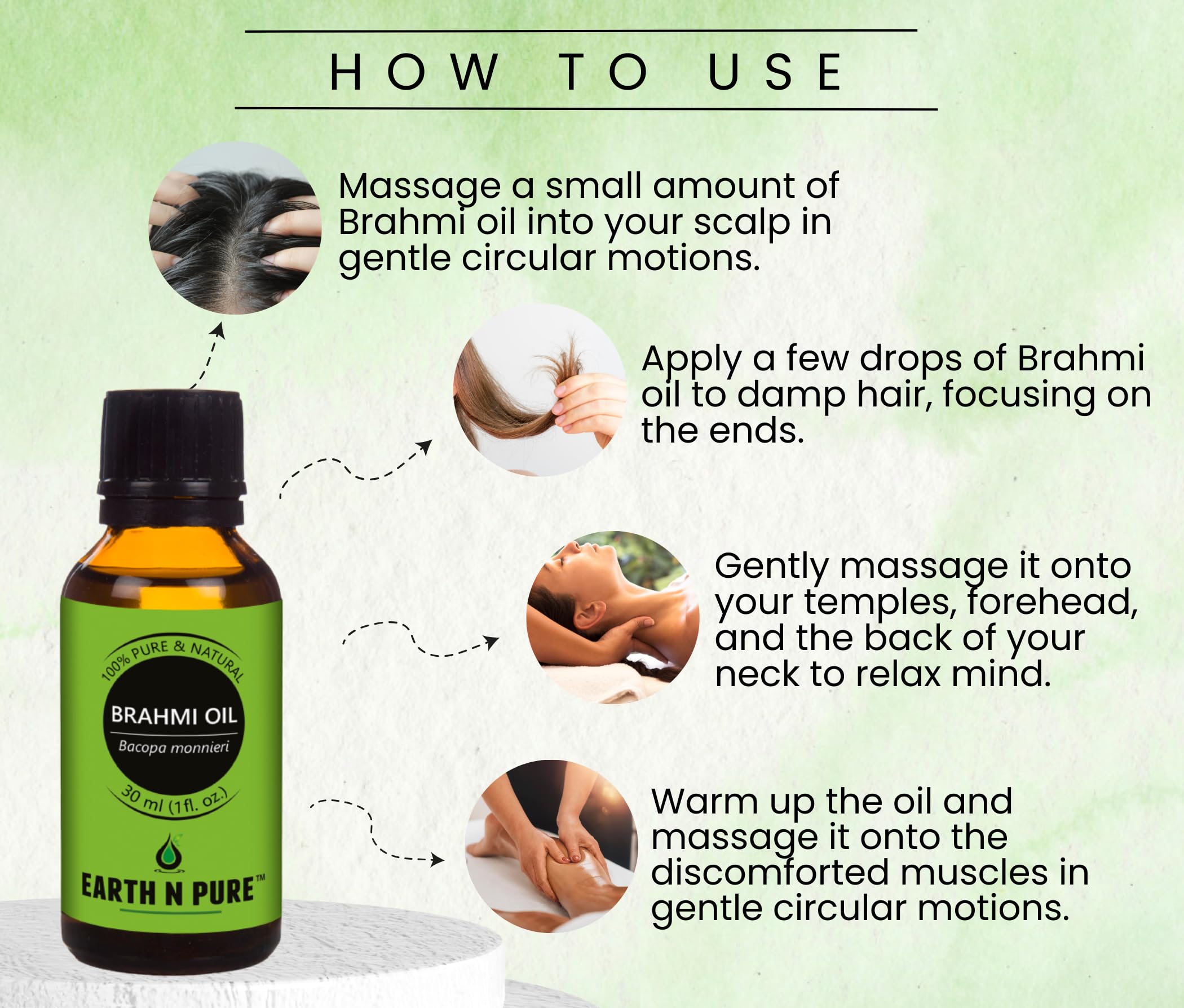 HOW TO USE

Massage a small amount of Brahmi oil into your scalp in gentle circular motions.

Apply a few drops of Brahmi oil to damp hair, focusing on the ends.

Gently massage it onto your temples, forehead, and the back of your neck to relax mind.

Warm up the oil and massage it onto the discomforted muscles in gentle circular motions.

100% PURE & NATURAL
BRAHMI OIL
Bacopa monnieri
30 ml (1fl. oz.)
EARTH N PURE™