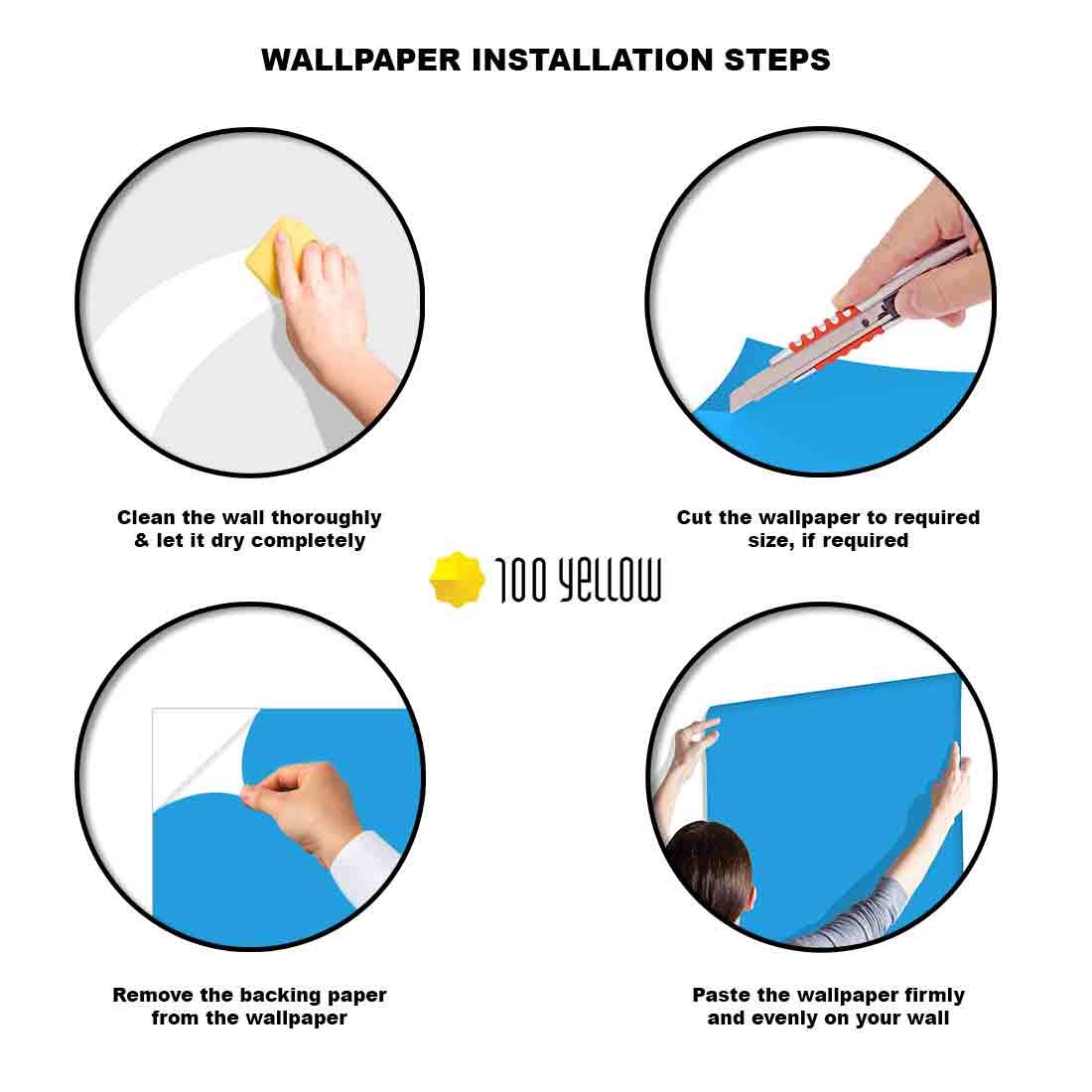 WALLPAPER INSTALLATION STEPS

Clean the wall thoroughly & let it dry completely

Cut the wallpaper to required size, if required

100 YELLOW

Remove the backing paper from the wallpaper

Paste the wallpaper firmly and evenly on your wall