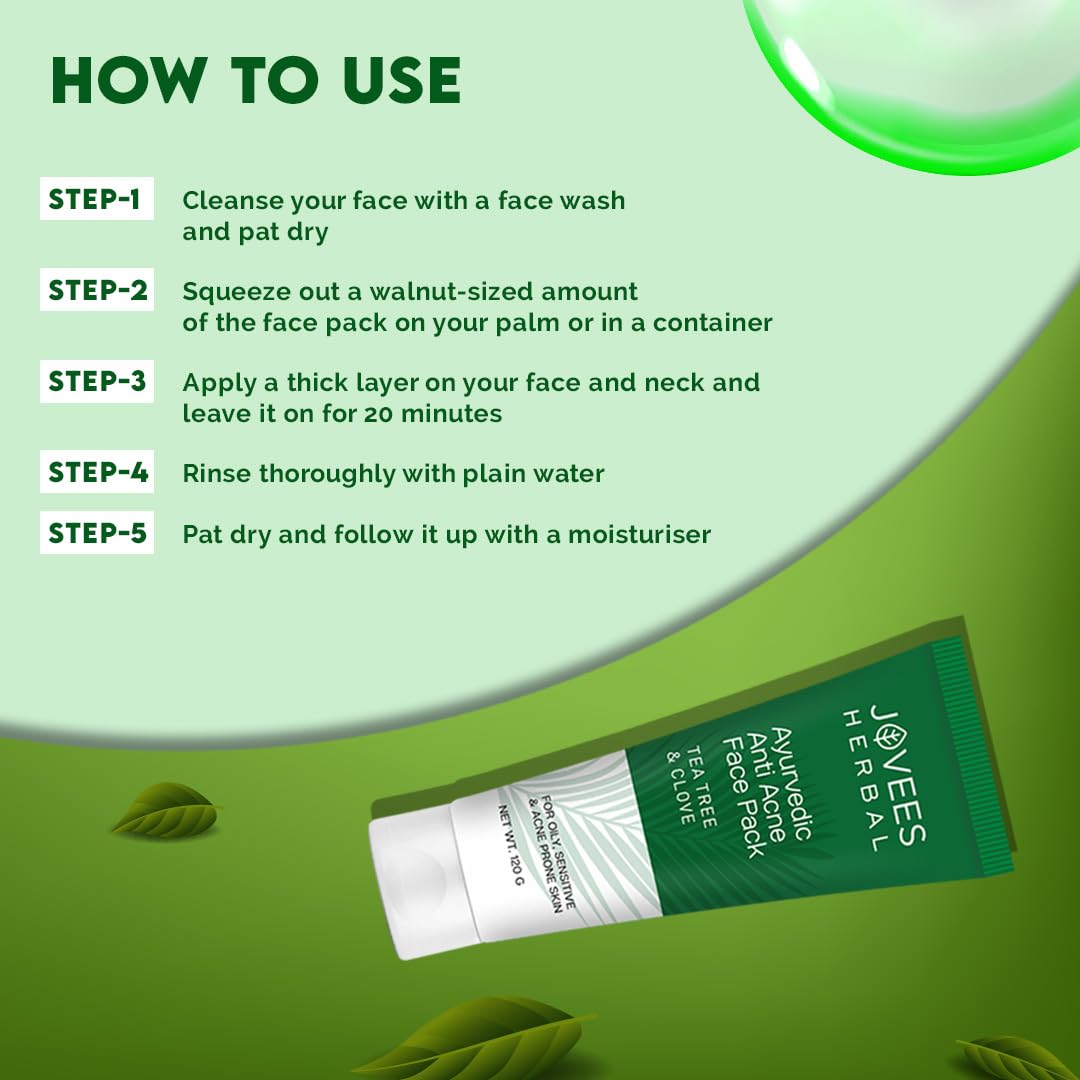 HOW TO USE

STEP-1 Cleanse your face with a face wash and pat dry

STEP-2 Squeeze out a walnut-sized amount of the face pack on your palm or in a container

STEP-3 Apply a thick layer on your face and neck and leave it on for 20 minutes

STEP-4 Rinse thoroughly with plain water

STEP-5 Pat dry and follow it up with a moisturiser

JOVEES HERBAL

Ayurvedic Anti Acne Face Pack

TEA TREE & CLOVE

FOR OILY, SENSITIVE & ACNE PRONE SKIN

NET WT. 120 G