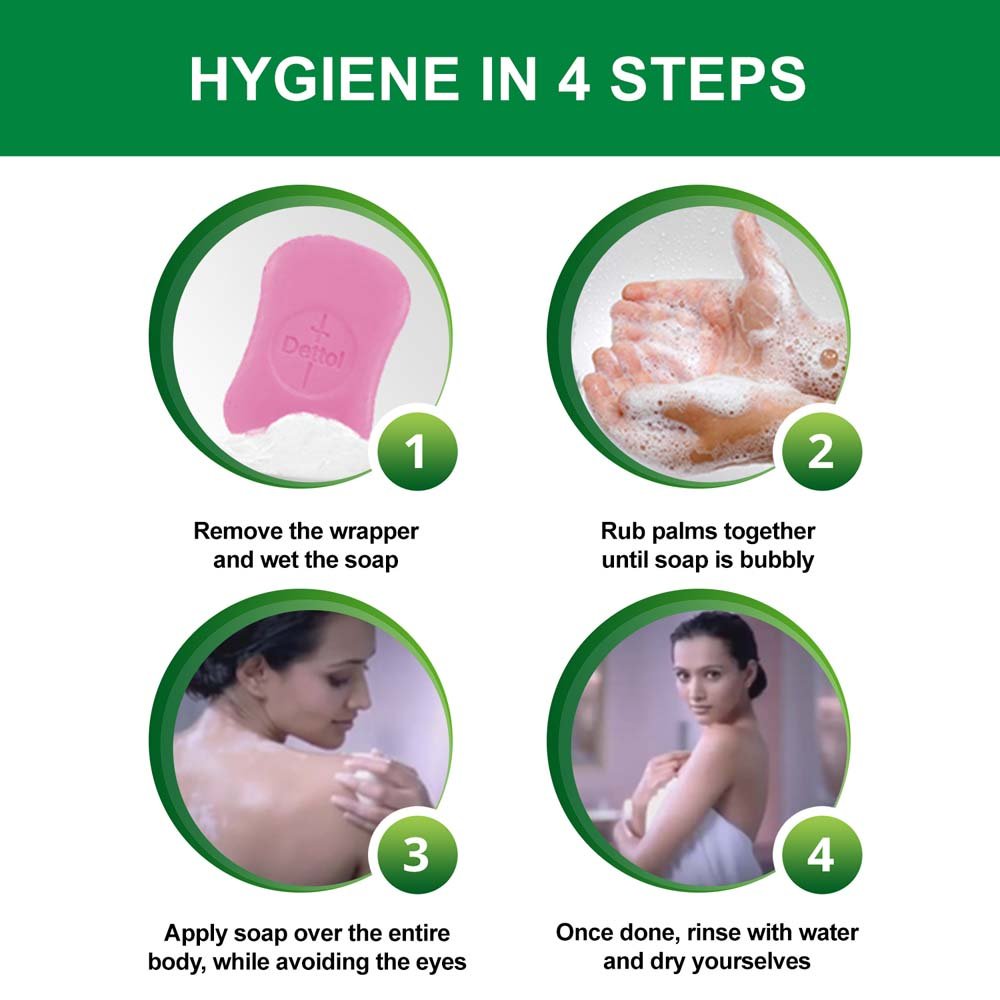 HYGIENE IN 4 STEPS

Dettol

1

Remove the wrapper and wet the soap

2

Rub palms together until soap is bubbly

3

Apply soap over the entire body, while avoiding the eyes

4

Once done, rinse with water and dry yourselves