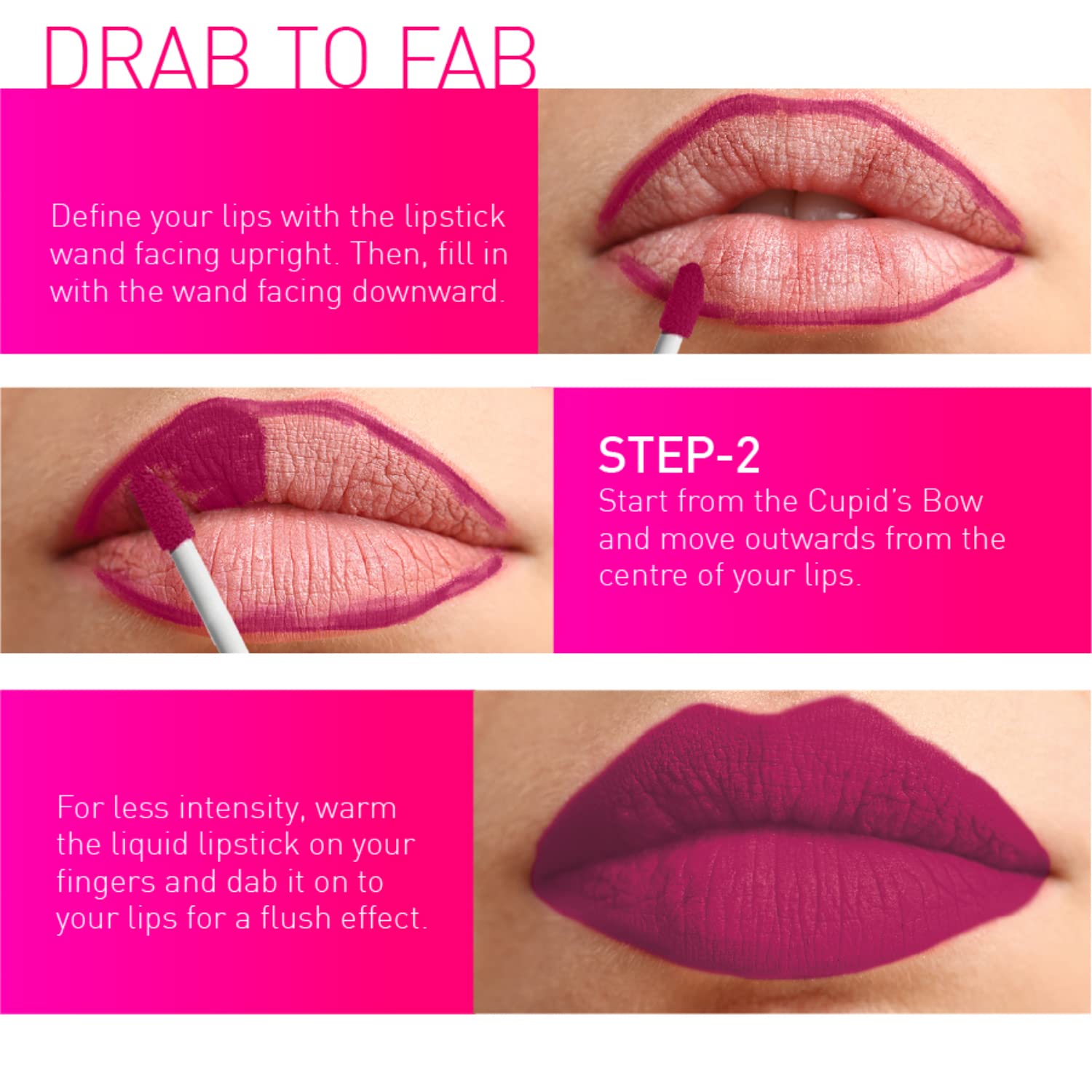 DRAB TO FAB

Define your lips with the lipstick wand facing upright. Then, fill in with the wand facing downward.

STEP-2
Start from the Cupid's Bow and move outwards from the centre of your lips.

For less intensity, warm the liquid lipstick on your fingers and dab it on to your lips for a flush effect.