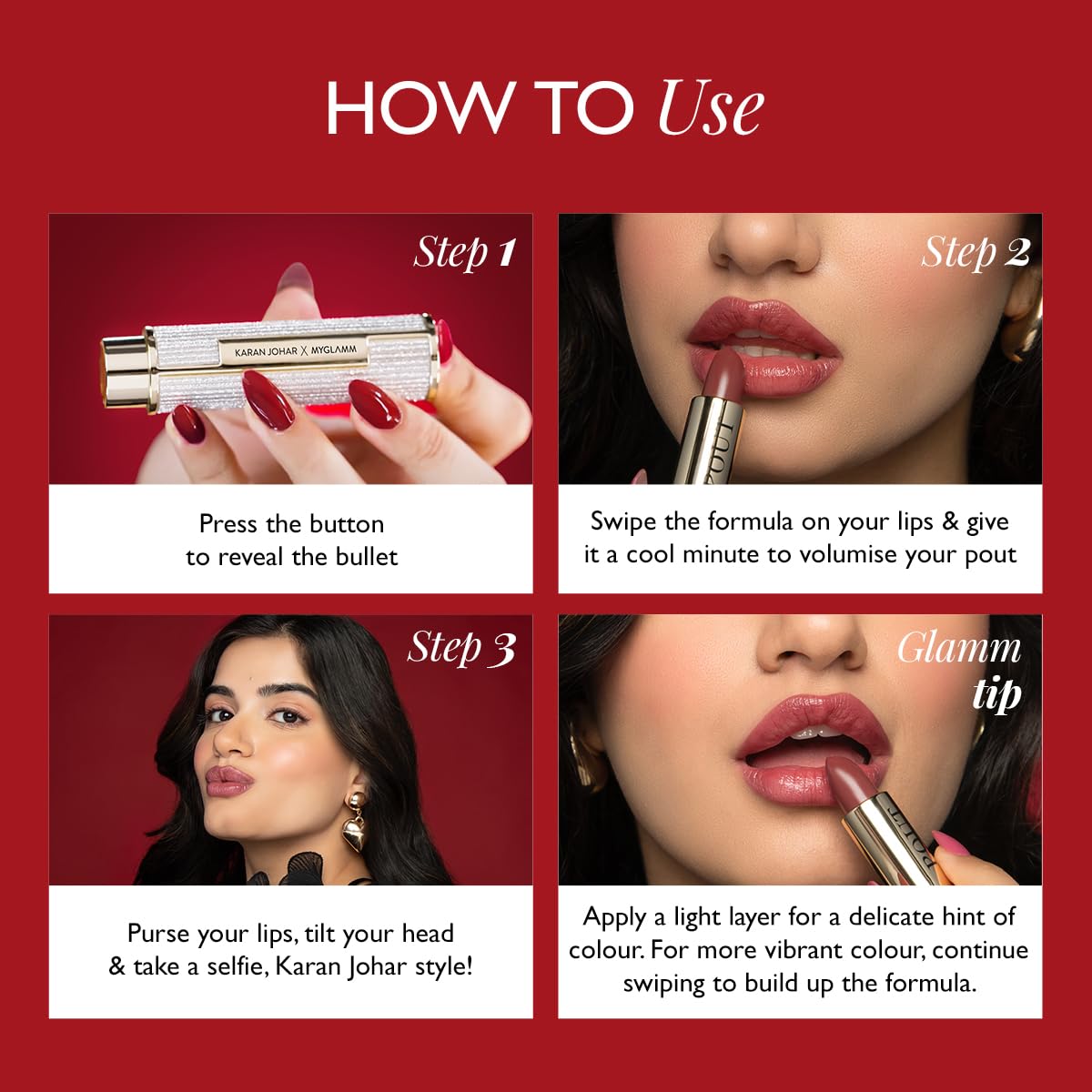 HOW TO Use

Step 1

KARAN JOHAR X MYGLAMM

Press the button to reveal the bullet

Step 2

POUT

Swipe the formula on your lips & give it a cool minute to volumise your pout

Step 3

Purse your lips, tilt your head & take a selfie, Karan Johar style!

Glamm tip

POUT

Apply a light layer for a delicate hint of colour. For more vibrant colour, continue swiping to build up the formula.