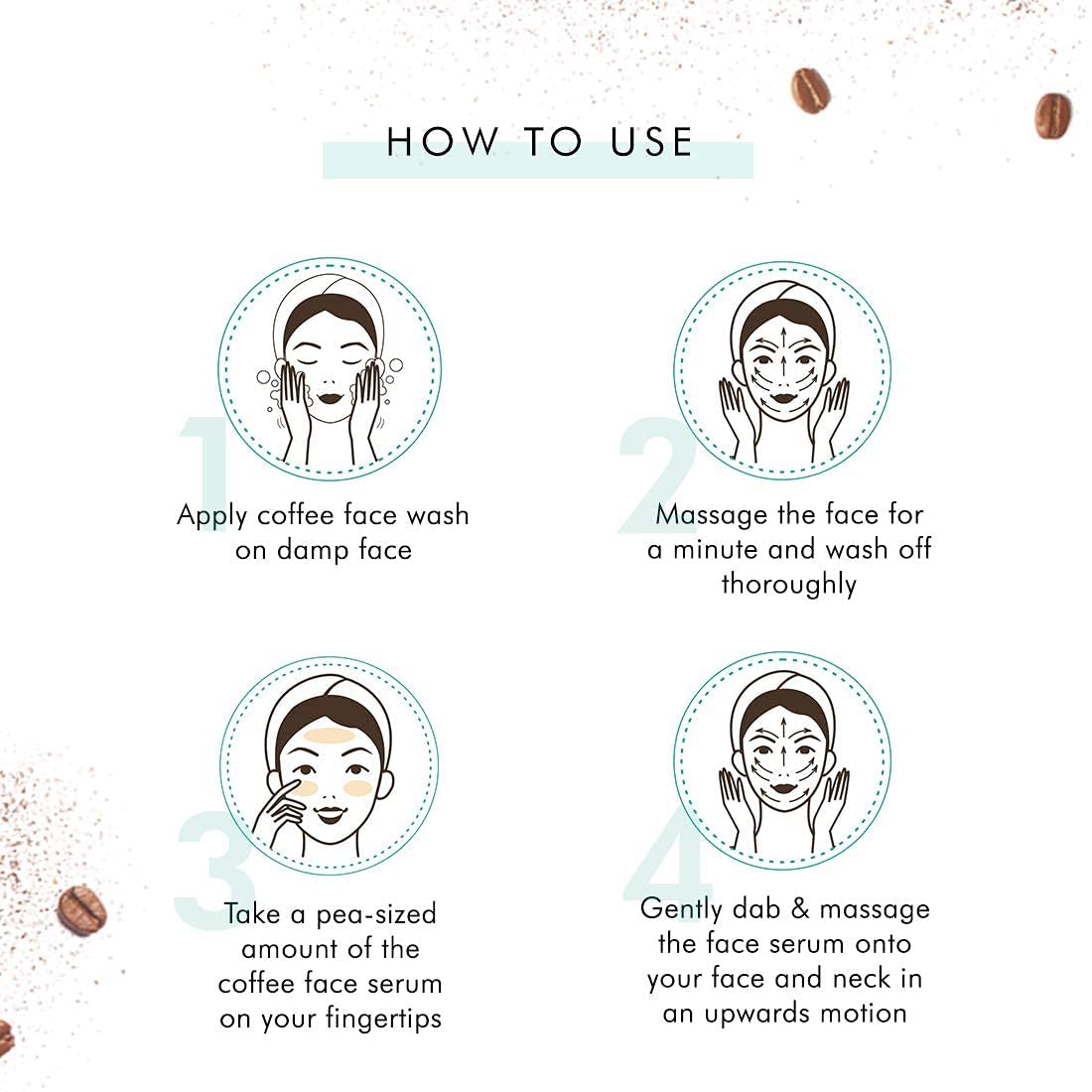 HOW TO USE

1
Apply coffee face wash on damp face

2
Massage the face for a minute and wash off thoroughly

3
Take a pea-sized amount of the coffee face serum on your fingertips

4
Gently dab & massage the face serum onto your face and neck in an upwards motion