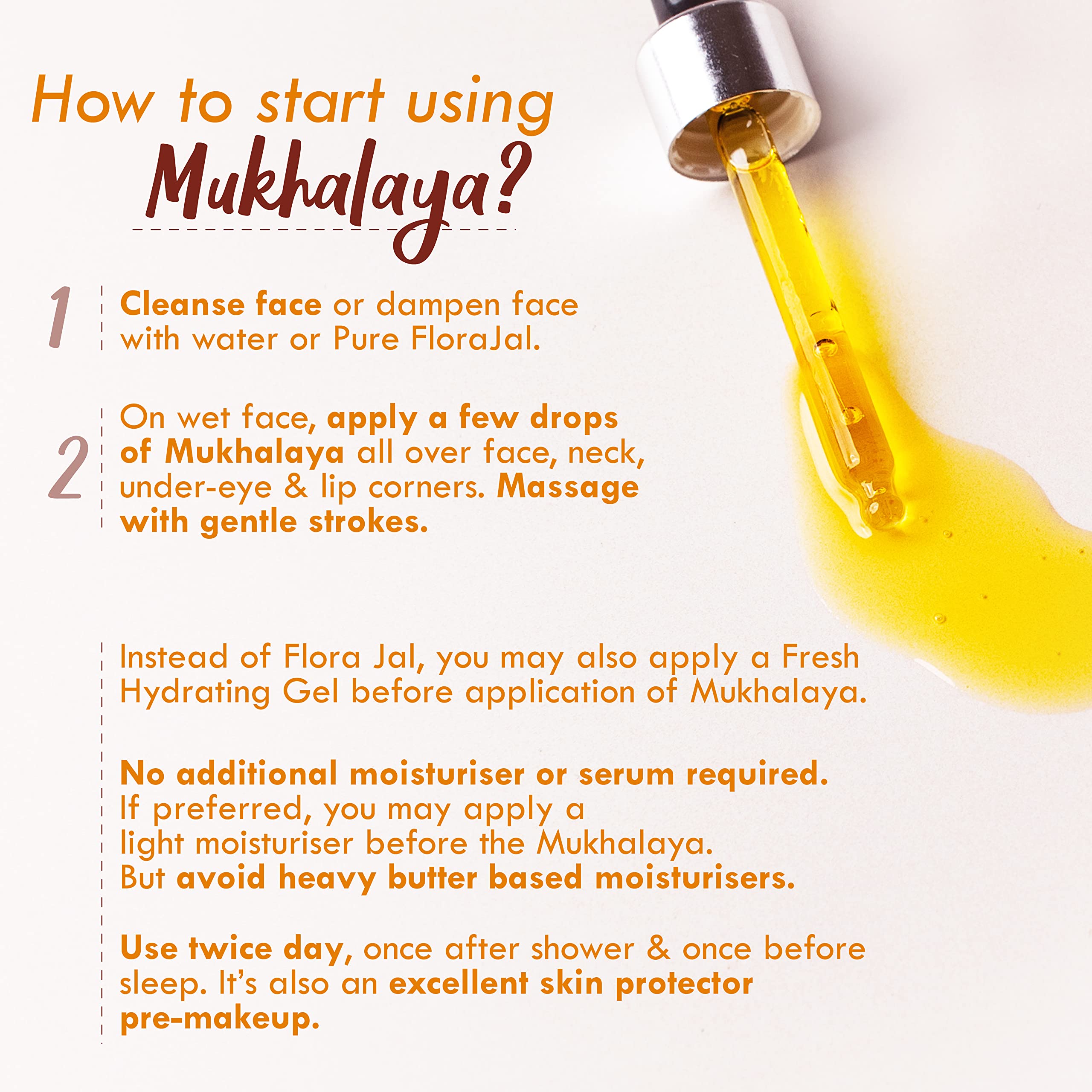 How to start using
Mukhalaya?

1 Cleanse face or dampen face with water or Pure FloraJal.

2 On wet face, apply a few drops of Mukhalaya all over face, neck, under-eye & lip corners. Massage with gentle strokes.

Instead of Flora Jal, you may also apply a Fresh Hydrating Gel before application of Mukhalaya.

No additional moisturiser or serum required.
If preferred, you may apply a light moisturiser before the Mukhalaya.
But avoid heavy butter based moisturisers.

Use twice day, once after shower & once before sleep. It's also an excellent skin protector pre-makeup.