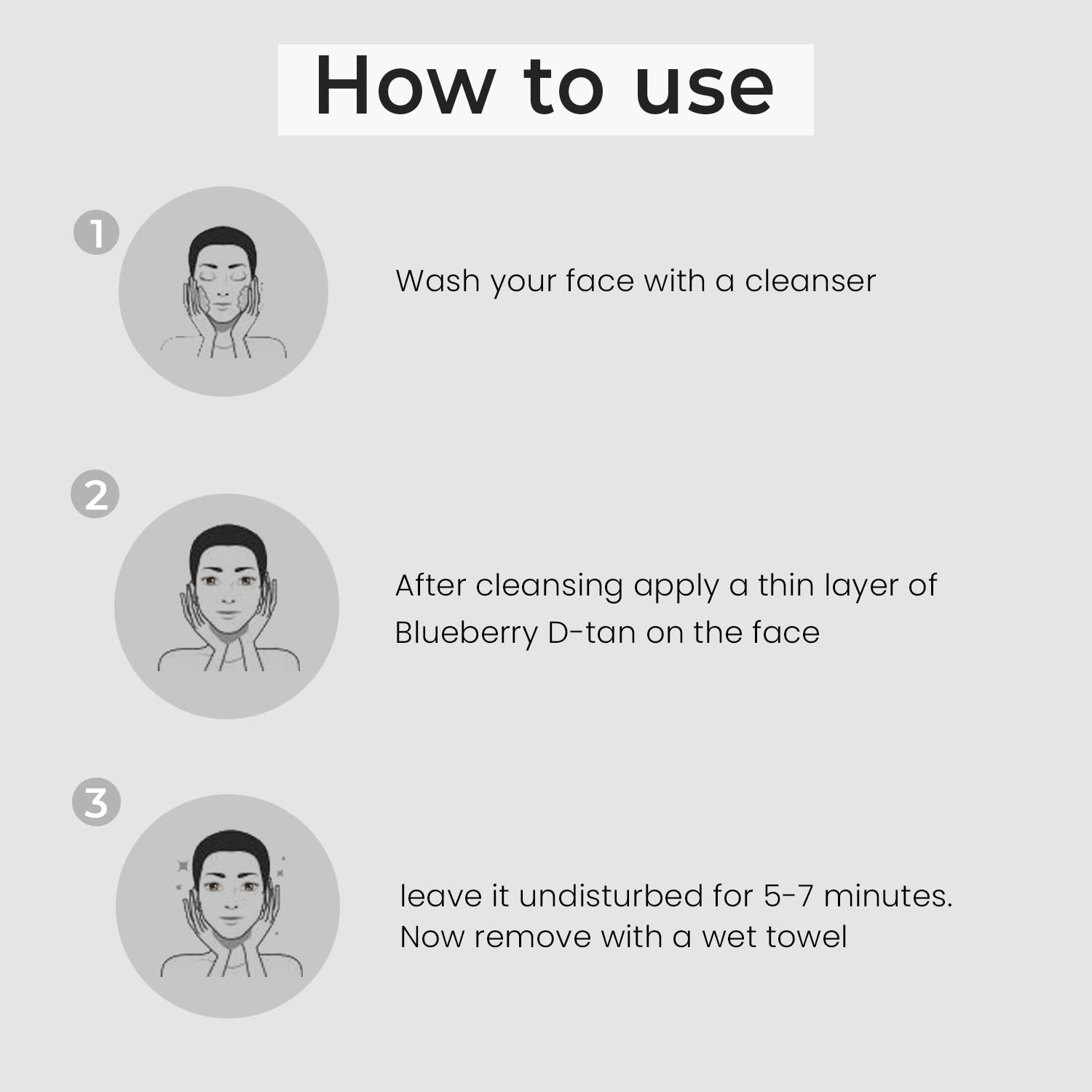 How to use

1

Wash your face with a cleanser

2

After cleansing apply a thin layer of Blueberry D-tan on the face

3

leave it undisturbed for 5-7 minutes. Now remove with a wet towel