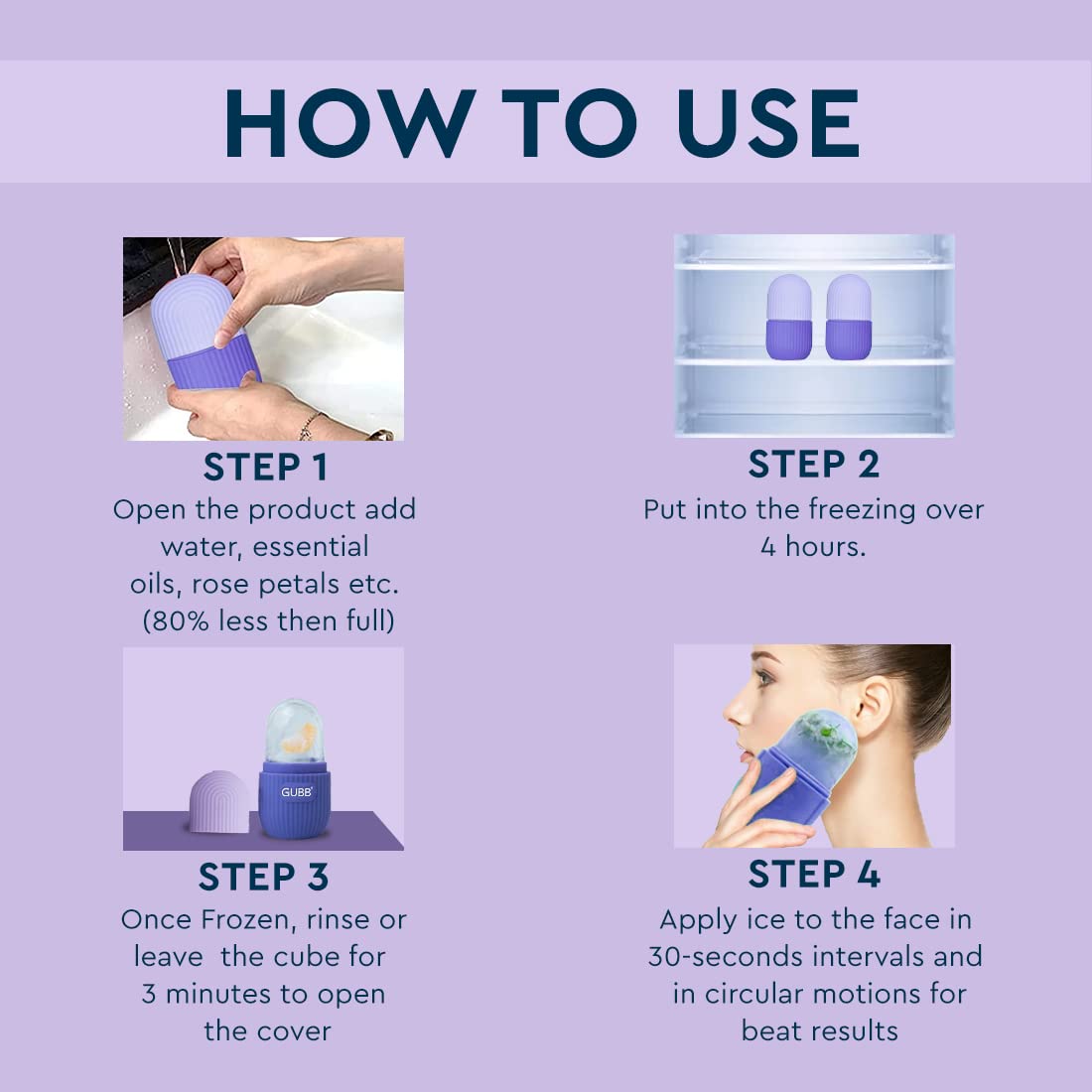 HOW TO USE

STEP 1
Open the product add water, essential oils, rose petals etc. (80% less then full)

STEP 2
Put into the freezing over 4 hours.

GUBB

STEP 3
Once Frozen, rinse or leave the cube for 3 minutes to open the cover

STEP 4
Apply ice to the face in 30-seconds intervals and in circular motions for beat results