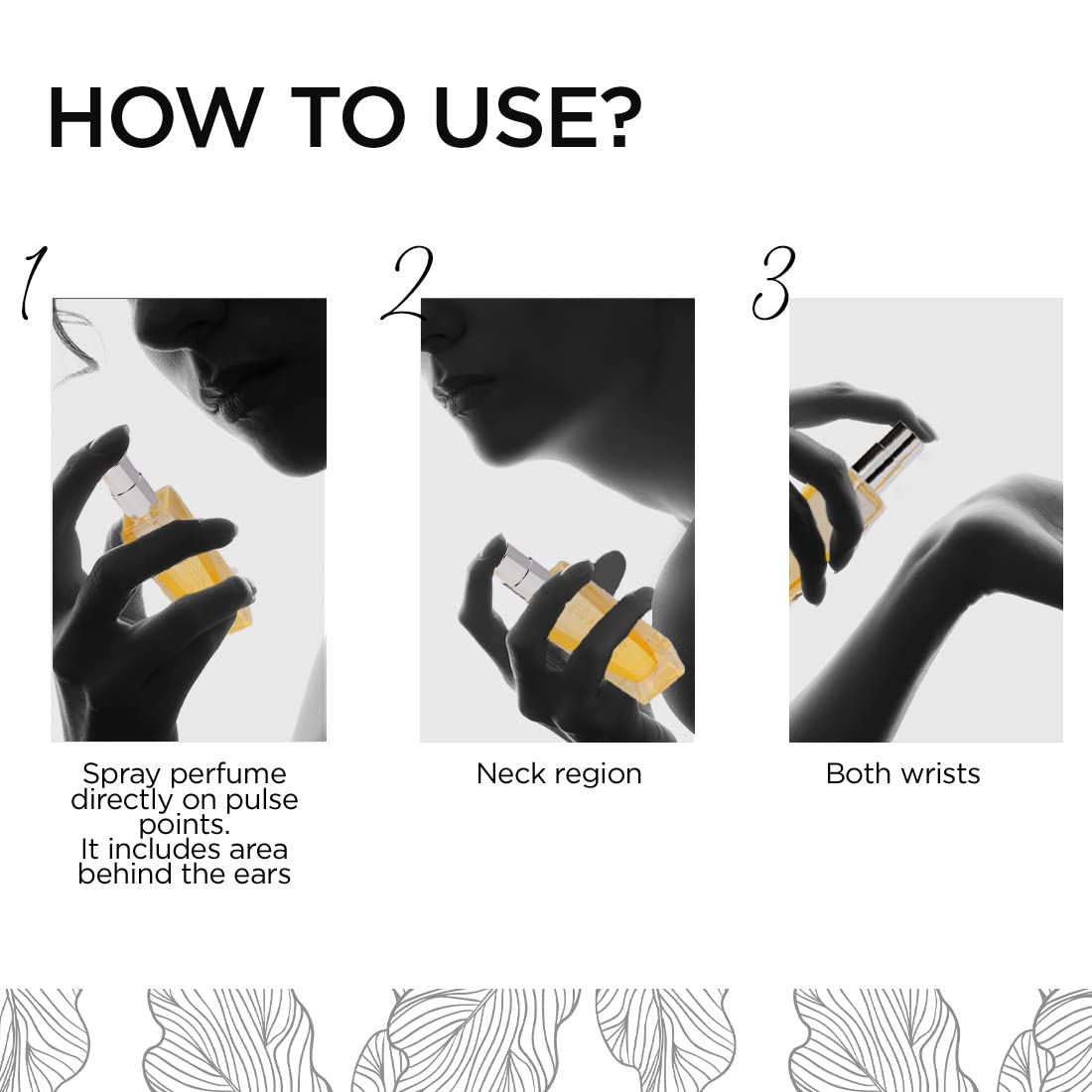 HOW TO USE?

1

Spray perfume directly on pulse points.
It includes area behind the ears

2

Neck region

3

Both wrists