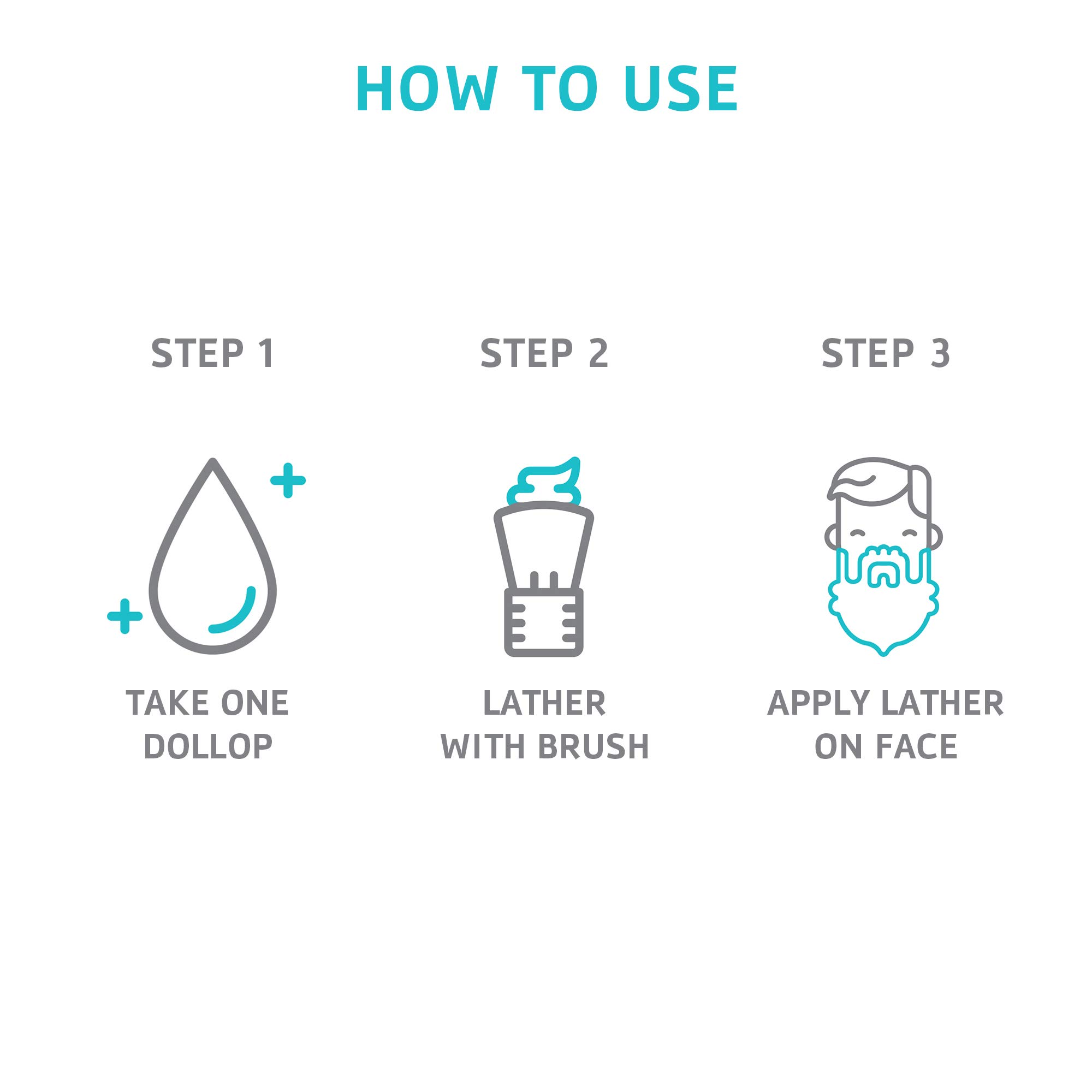 HOW TO USE

STEP 1

TAKE ONE DOLLOP

STEP 2

LATHER WITH BRUSH

STEP 3

APPLY LATHER ON FACE