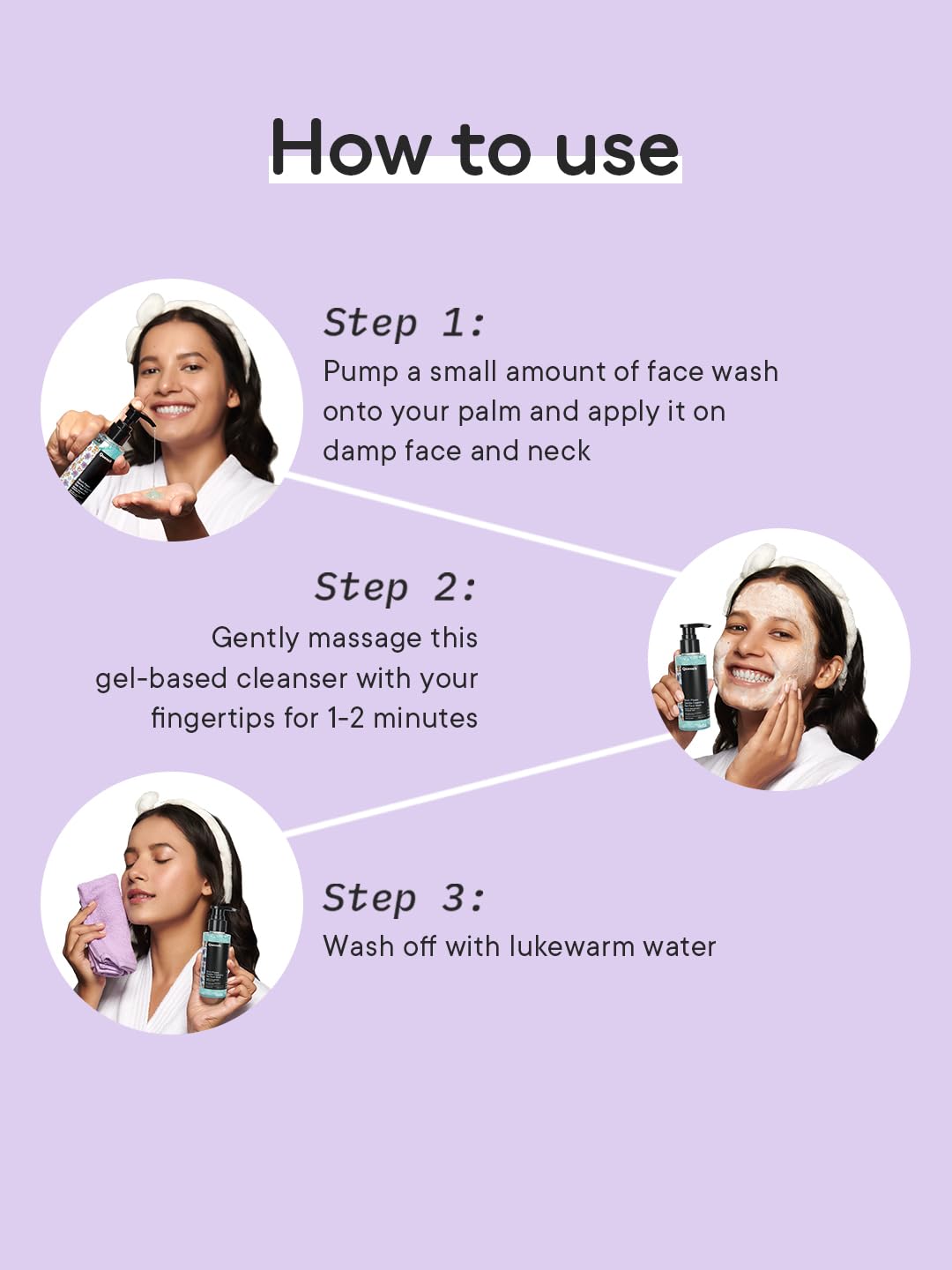 How to use

Step 1:
Pump a small amount of face wash onto your palm and apply it on damp face and neck

Step 2:
Gently massage this gel-based cleanser with your fingertips for 1-2 minutes

Step 3:
Wash off with lukewarm water