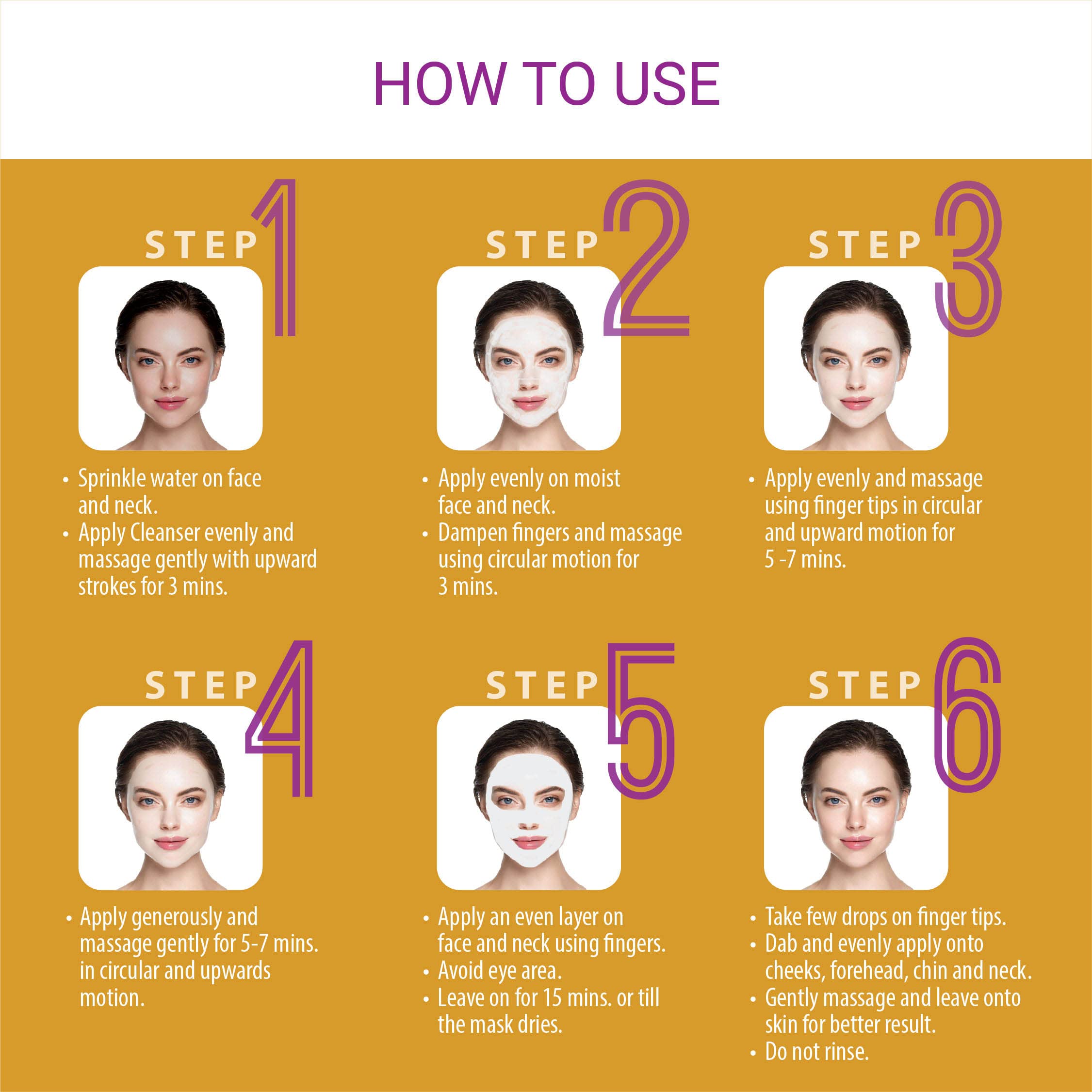 HOW TO USE

STEP 1

• Sprinkle water on face and neck.
• Apply Cleanser evenly and massage gently with upward strokes for 3 mins.

STEP 2

• Apply evenly on moist face and neck.
• Dampen fingers and massage using circular motion for 3 mins.

STEP 3

• Apply evenly and massage using finger tips in circular and upward motion for 5 -7 mins.

STEP 4

• Apply generously and massage gently for 5-7 mins. in circular and upwards motion.

STEP 5

• Apply an even layer on face and neck using fingers.
• Avoid eye area.
• Leave on for 15 mins. or till the mask dries.

STEP 6

• Take few drops on finger tips.
• Dab and evenly apply onto cheeks, forehead, chin and neck.
• Gently massage and leave onto skin for better result.
• Do not rinse.