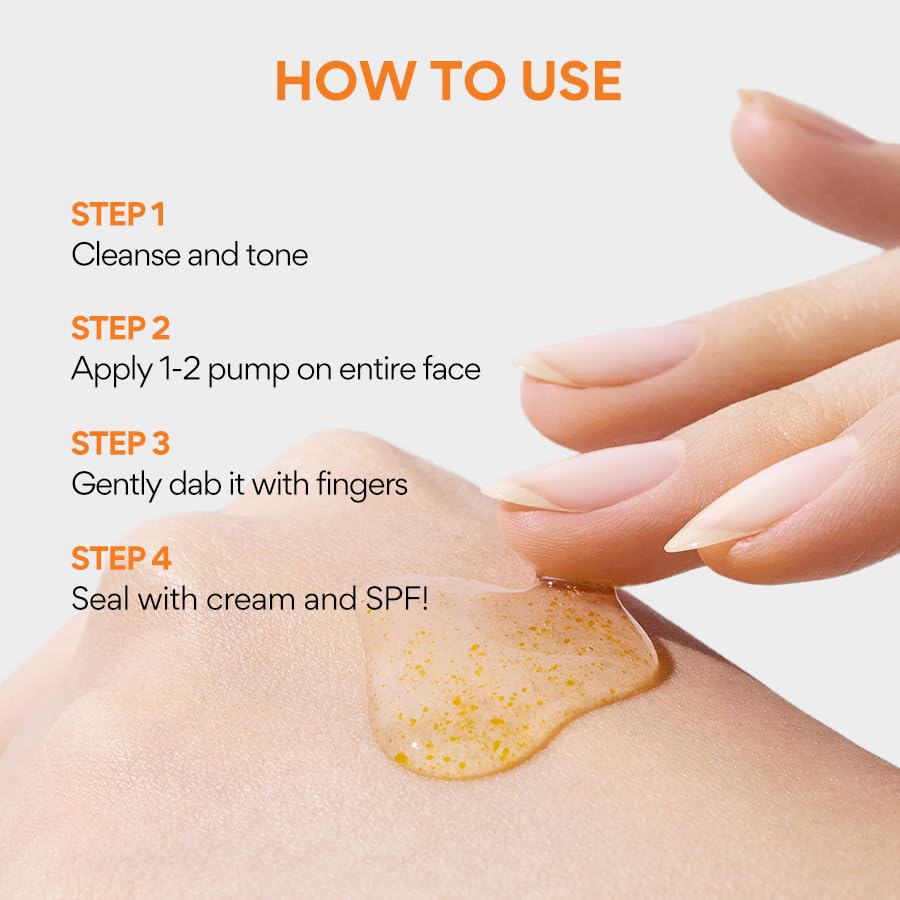 HOW TO USE

STEP 1
Cleanse and tone

STEP 2
Apply 1-2 pump on entire face

STEP 3
Gently dab it with fingers

STEP 4
Seal with cream and SPF!