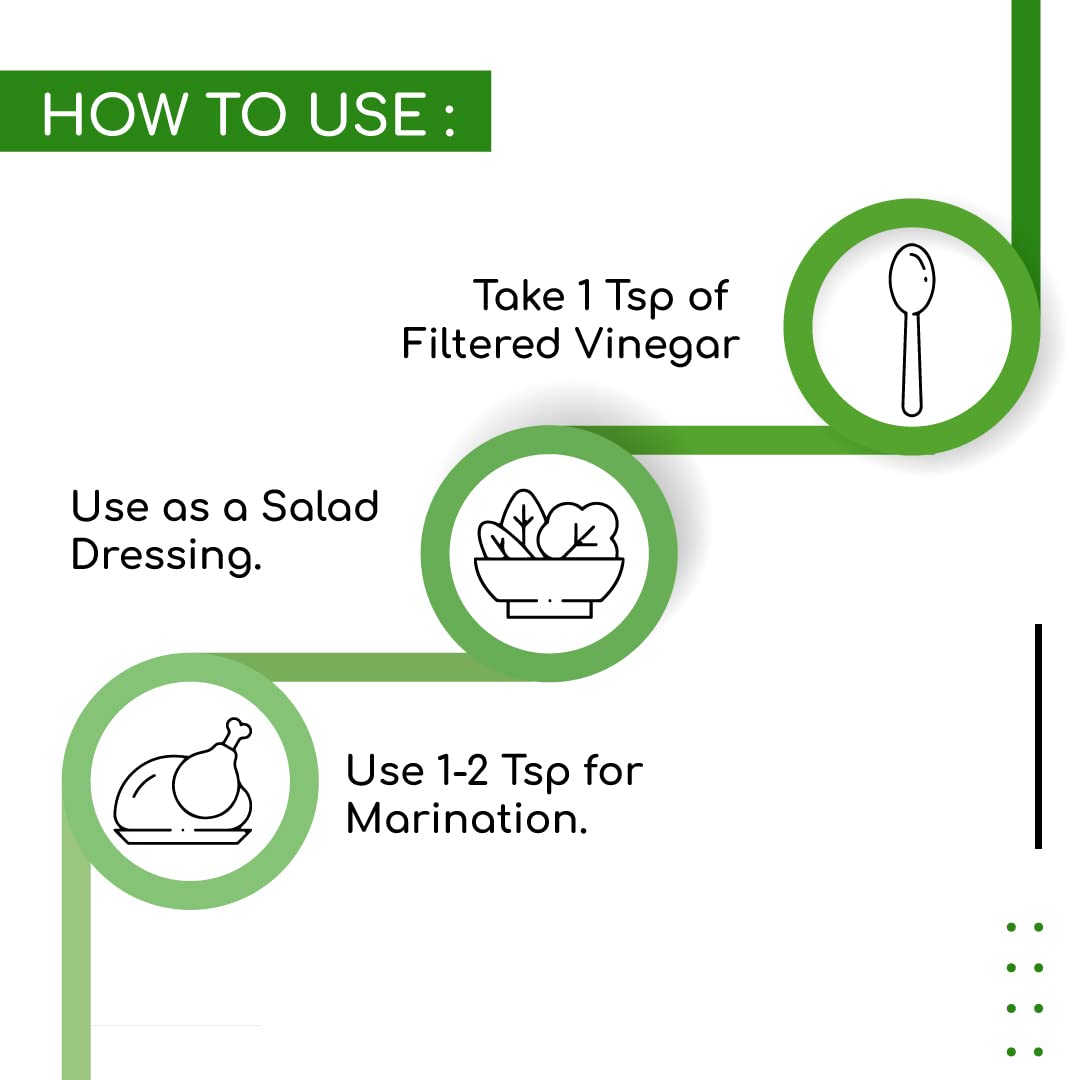 HOW TO USE :

Take 1 Tsp of Filtered Vinegar

Use as a Salad Dressing.

Use 1-2 Tsp for Marination.