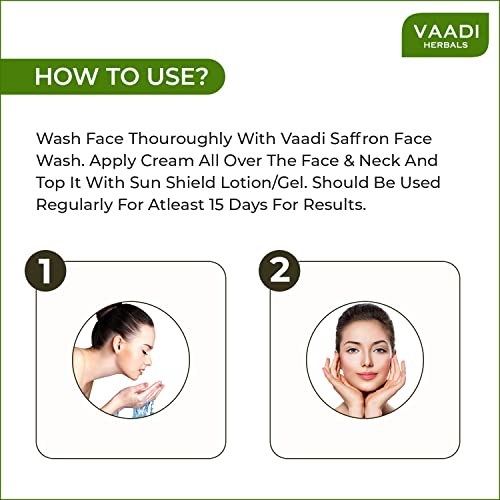 VAADI
HERBALS

HOW TO USE?

Wash Face Thouroughly With Vaadi Saffron Face Wash. Apply Cream All Over The Face & Neck And Top It With Sun Shield Lotion/Gel. Should Be Used Regularly For Atleast 15 Days For Results.

1

2