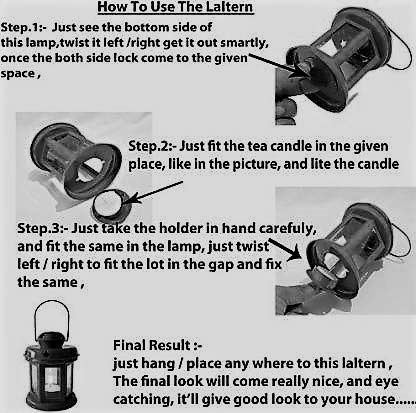 How To Use The Laltern

Step.1:- Just see the bottom side of this lamp,twist it left /right get it out smartly, once the both side lock come to the given space ,

Step.2:- Just fit the tea candle in the given place, like in the picture, and lite the candle

Step.3:- Just take the holder in hand carefuly, and fit the same in the lamp, just twist left / right to fit the lot in the gap and fix the same ,

Final Result :-
just hang / place any where to this laltern , The final look will come really nice, and eye catching, it'll give good look to your house......