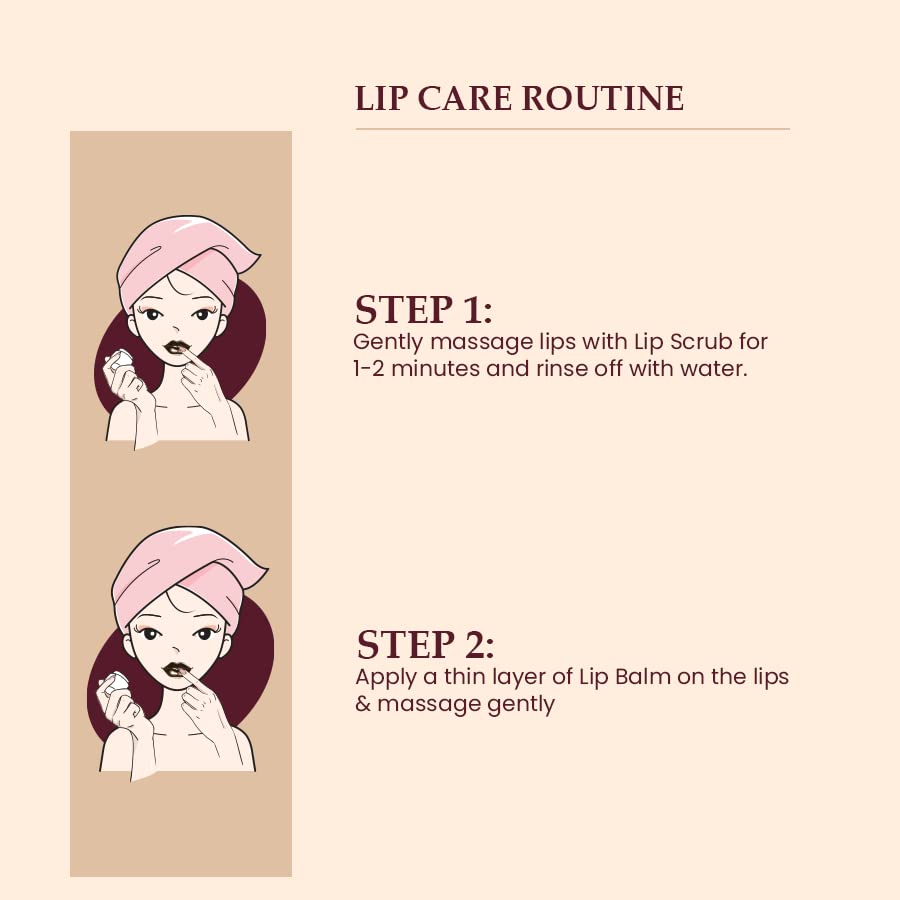 LIP CARE ROUTINE

STEP 1:
Gently massage lips with Lip Scrub for 1-2 minutes and rinse off with water.

STEP 2:
Apply a thin layer of Lip Balm on the lips & massage gently